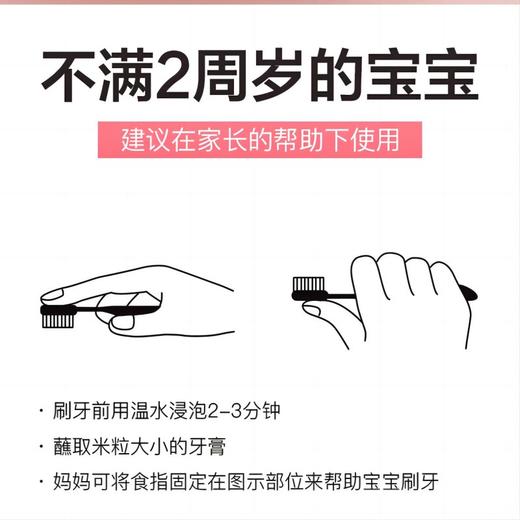 不满2周岁的宝宝

建议在家长的帮助下使用

· 刷牙前用温水浸泡2-3分钟

· 蘸取米粒大小的牙膏

· 妈妈可将食指固定在图示部位来帮助宝宝刷牙