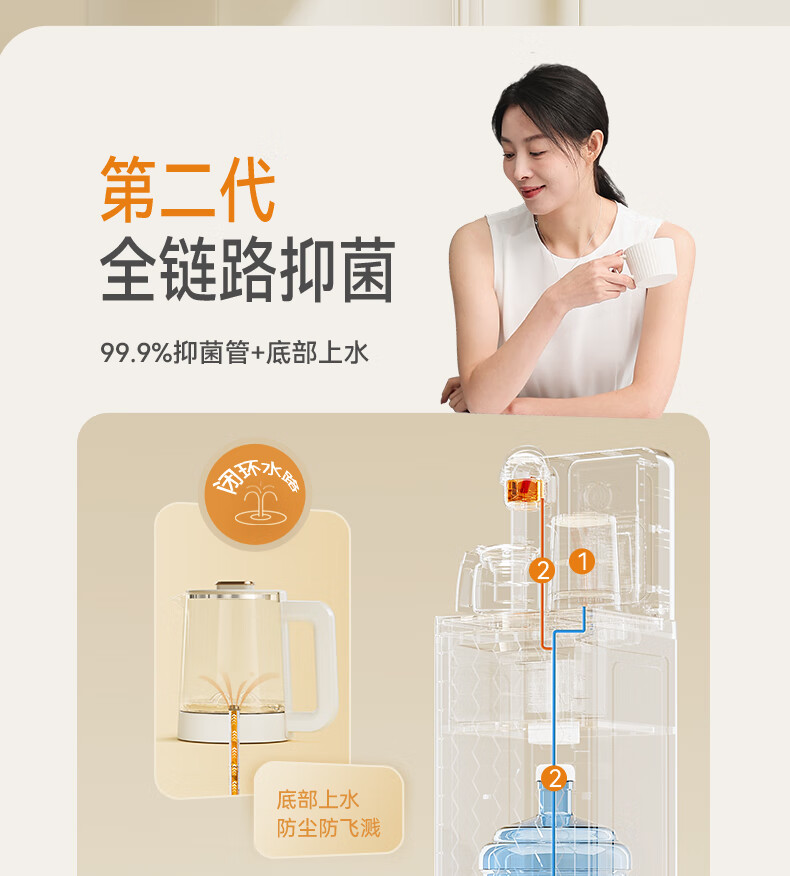 第二代
全链路抑菌

99.9%抑菌管+底部上水

闭环水路

底部上水
防尘防飞溅

2
1
2