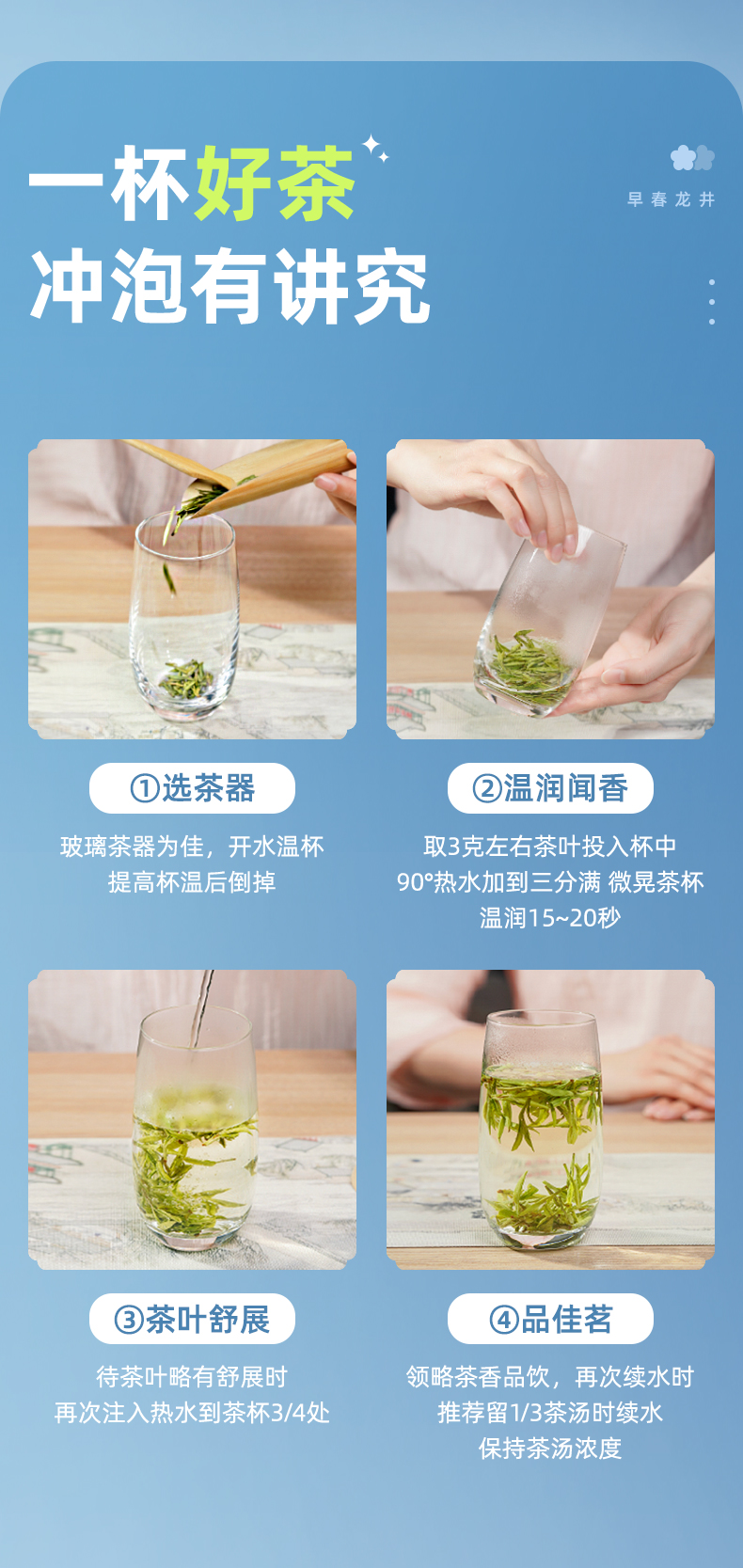 一杯好茶
冲泡有讲究

早春龙井

①选茶器

玻璃茶器为佳，开水温杯
提高杯温后倒掉

②温润闻香

取3克左右茶叶投入杯中
90°热水加到三分满 微晃茶杯
温润15~20秒

③茶叶舒展

待茶叶略有舒展时
再次注入热水到茶杯3/4处

④品佳茗

领略茶香品饮，再次续水时
推荐留1/3茶汤时续水
保持茶汤浓度