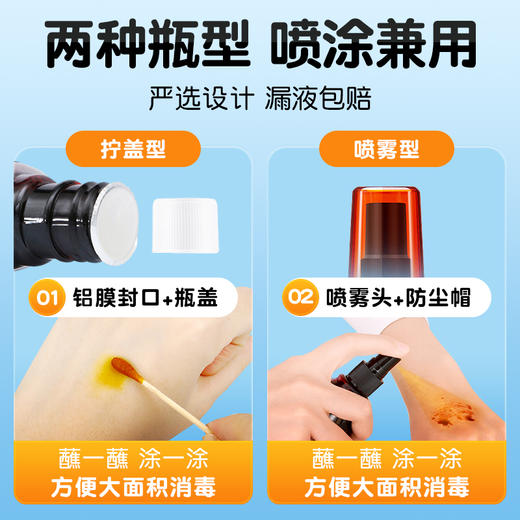 两种瓶型 喷涂兼用

严选设计 漏液包赔

拧盖型

01 铝膜封口+瓶盖

蘸一蘸 涂一涂
方便大面积消毒

喷雾型

02 喷雾头+防尘帽

蘸一蘸 涂一涂
方便大面积消毒