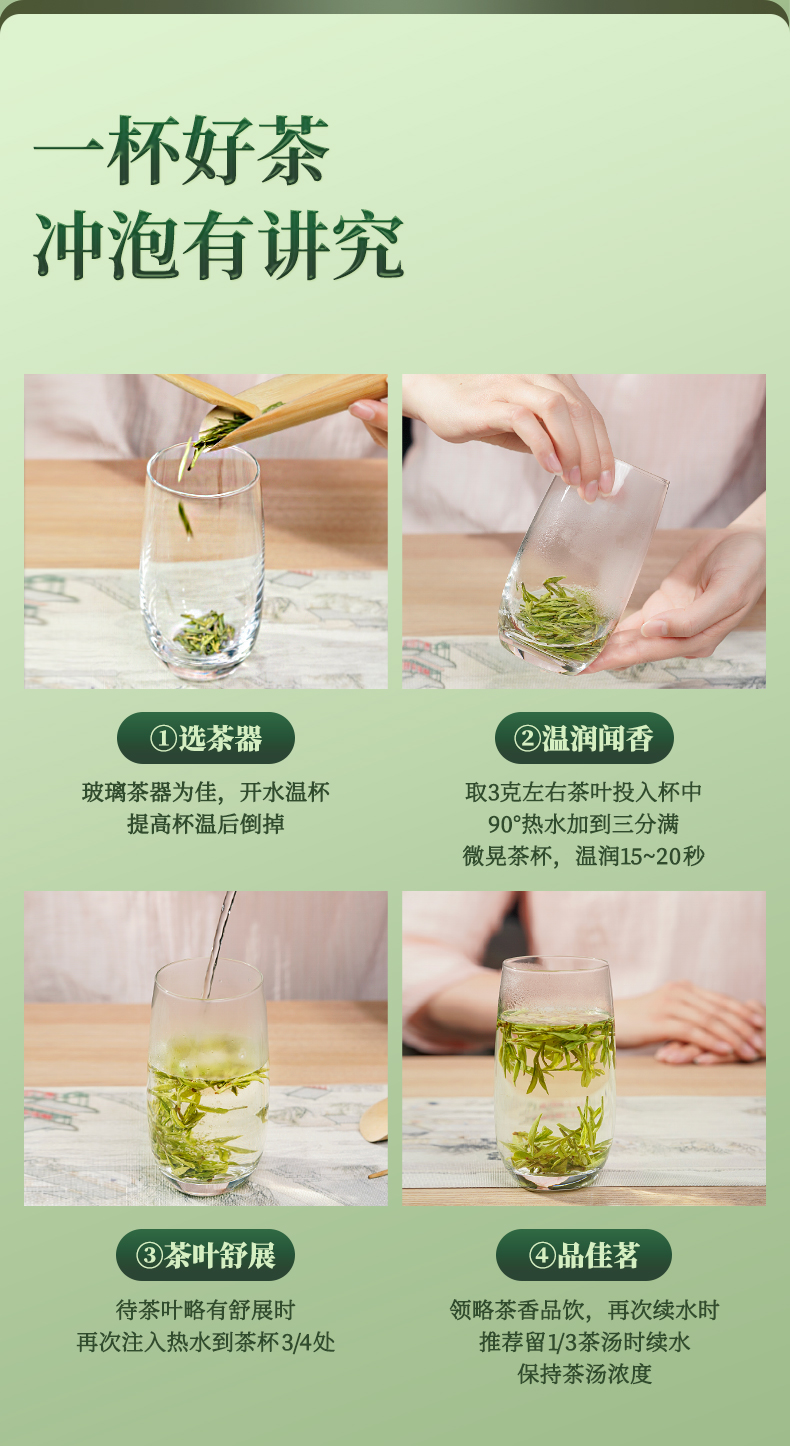 一杯好茶
冲泡有讲究

①选茶器

玻璃茶器为佳，开水温杯
提高杯温后倒掉

②温润闻香

取3克左右茶叶投入杯中
90°热水加到三分满
微晃茶杯，温润15~20秒

③茶叶舒展

待茶叶略有舒展时
再次注入热水到茶杯3/4处

④品佳茗

领略茶香品饮，再次续水时
推荐留1/3茶汤时续水
保持茶汤浓度