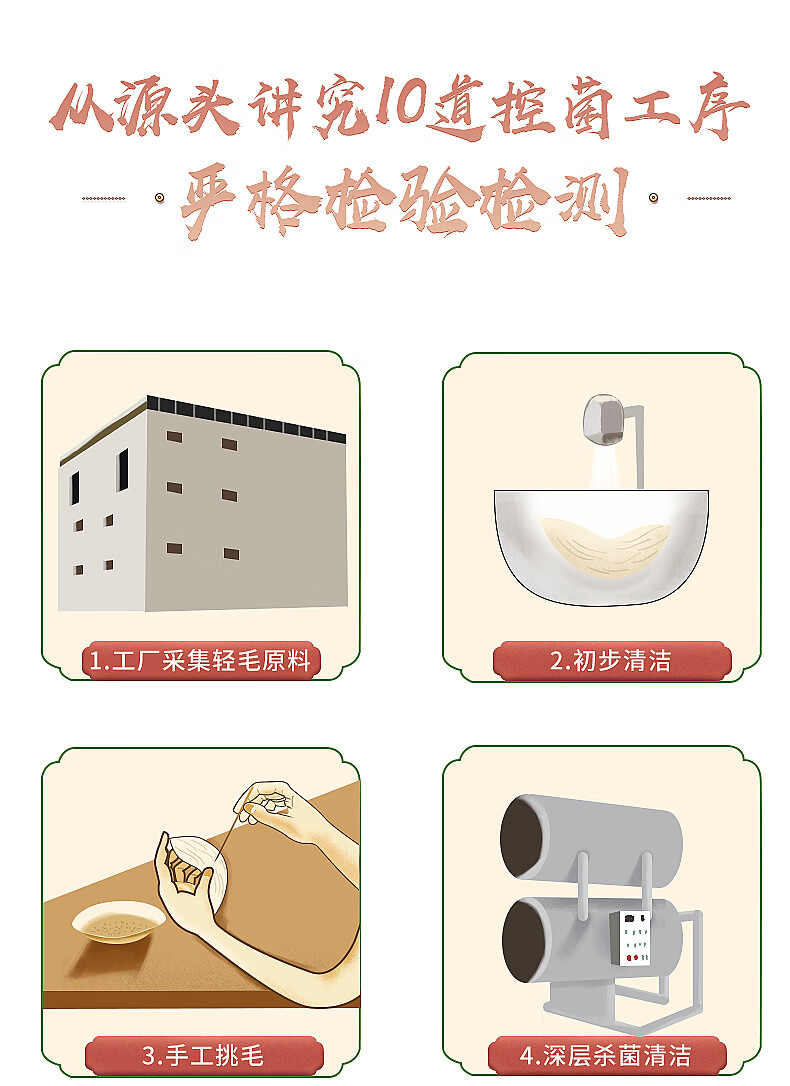 从源头讲究10道控菌工序

严格检验检测

1.工厂采集轻毛原料

2.初步清洁

3.手工挑毛

4.深层杀菌清洁