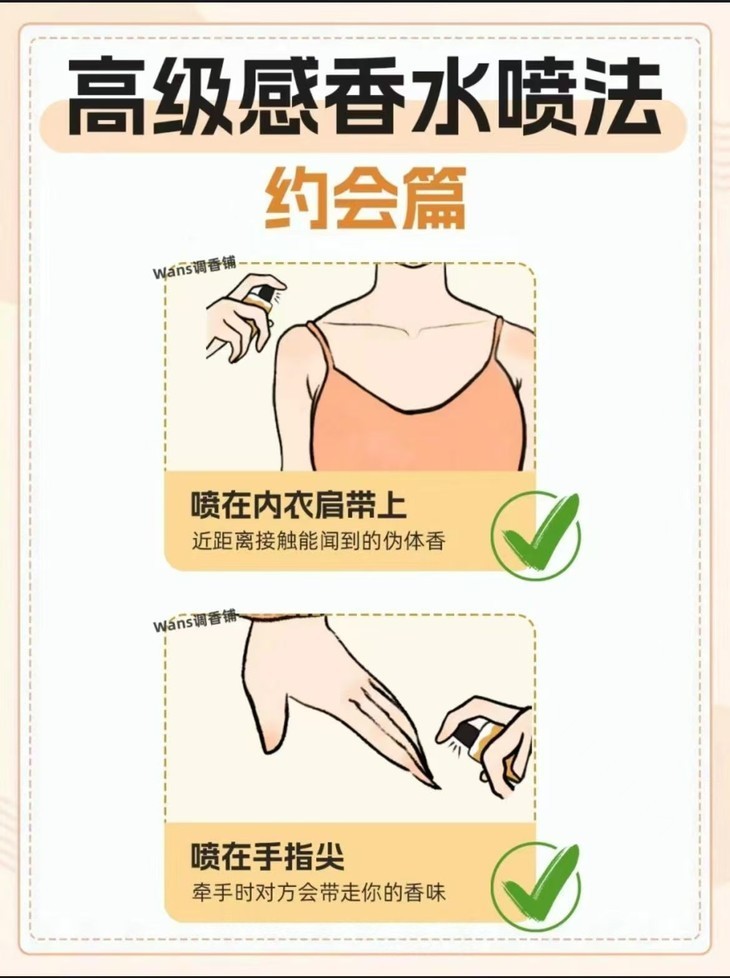 高级感香水喷法

约会篇

Wans调香铺

喷在内衣肩带上

近距离接触能闻到的伪体香

Wans调香铺

喷在手指尖

牵手时对方会带走你的香味