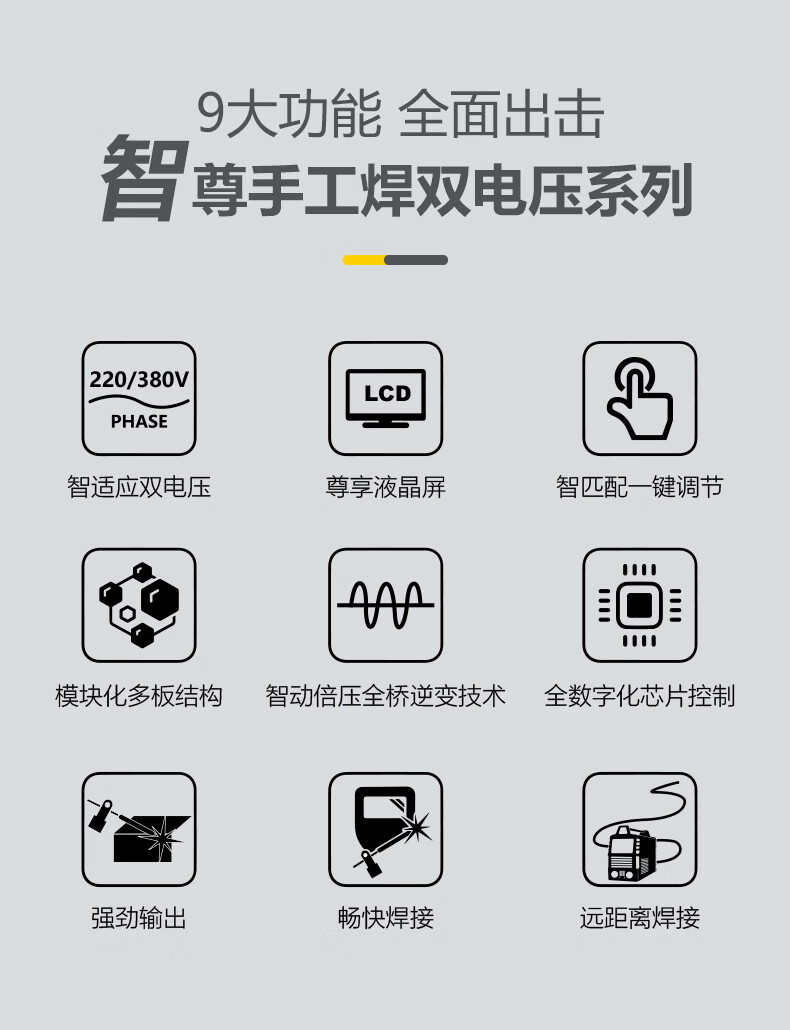 9大功能 全面出击

智尊手工焊双电压系列

220/380V
PHASE

智适应双电压

LCD

尊享液晶屏

智匹配一键调节

模块化多板结构

智动倍压全桥逆变技术

全数字化芯片控制

强劲输出

畅快焊接

远距离焊接