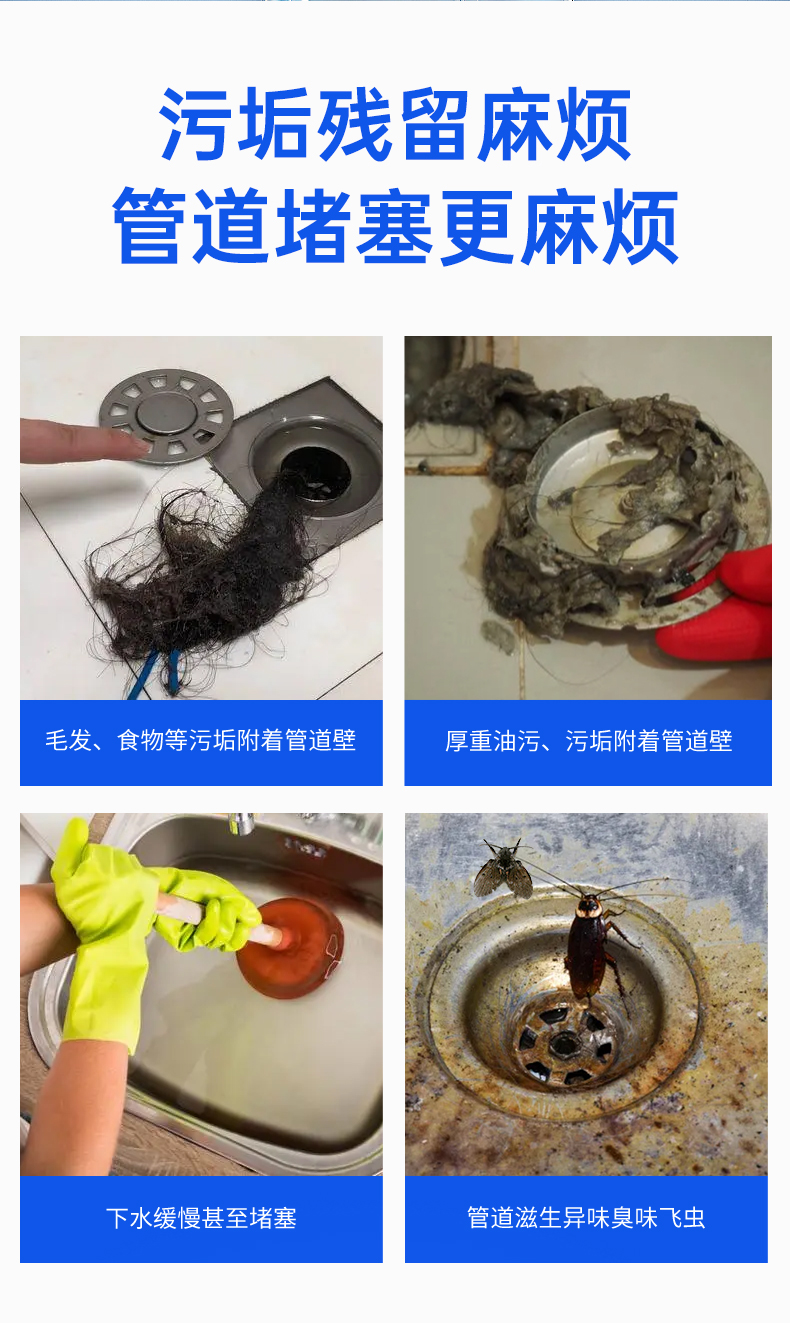 污垢残留麻烦
管道堵塞更麻烦

毛发、食物等污垢附着管道壁

厚重油污、污垢附着管道壁

下水缓慢甚至堵塞

管道滋生异味臭味飞虫