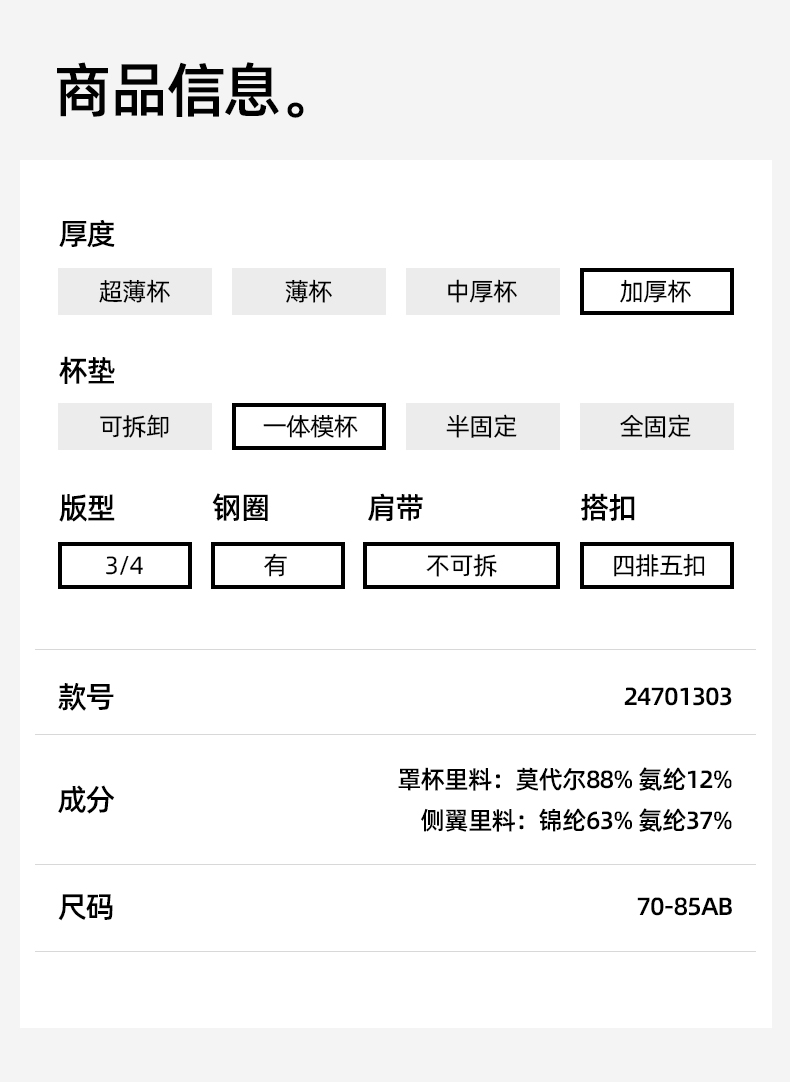 商品信息。

厚度

超薄杯 薄杯 中厚杯 加厚杯

杯垫

可拆卸 一体模杯 半固定 全固定

版型

3/4

钢圈

有

肩带

不可拆

搭扣

四排五扣

款号

24701303

成分

罩杯里料：莫代尔88% 氨纶12%
侧翼里料：锦纶63% 氨纶37%

尺码

70-85AB