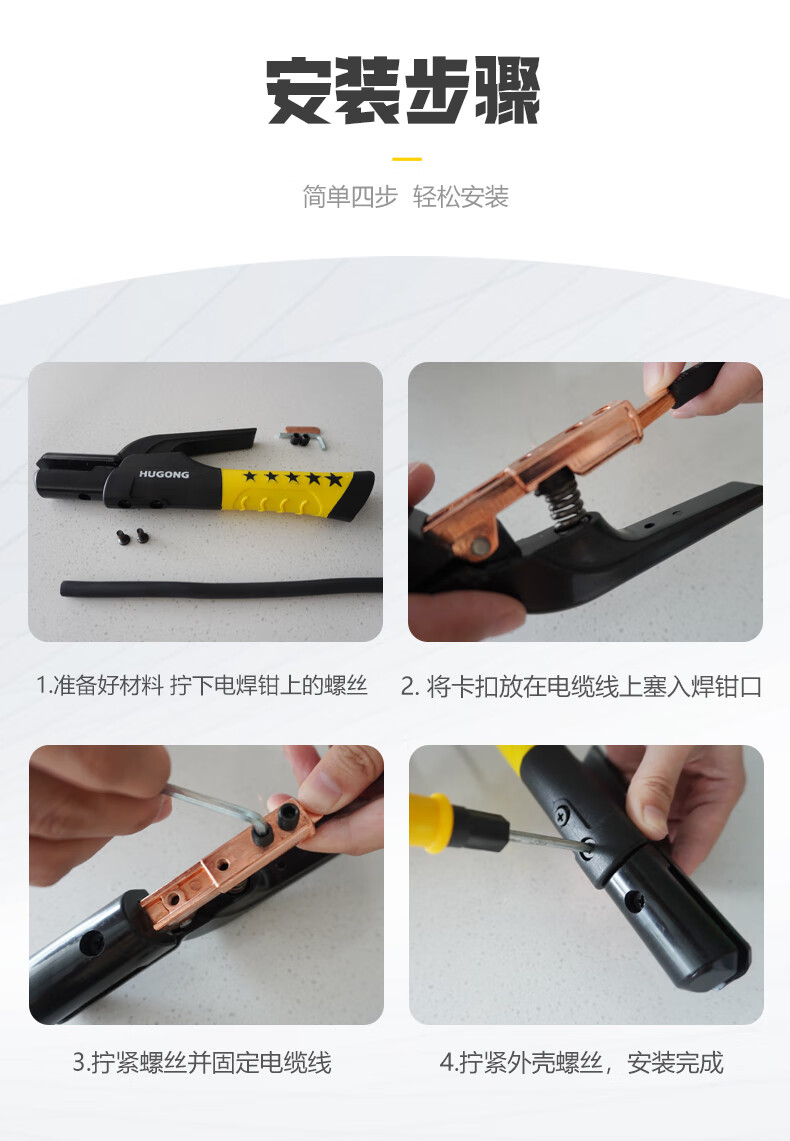 安装步骤

简单四步 轻松安装

HUGONG

1.准备好材料 拧下电焊钳上的螺丝

2. 将卡扣放在电缆线上塞入焊钳口

3.拧紧螺丝并固定电缆线

4.拧紧外壳螺丝，安装完成