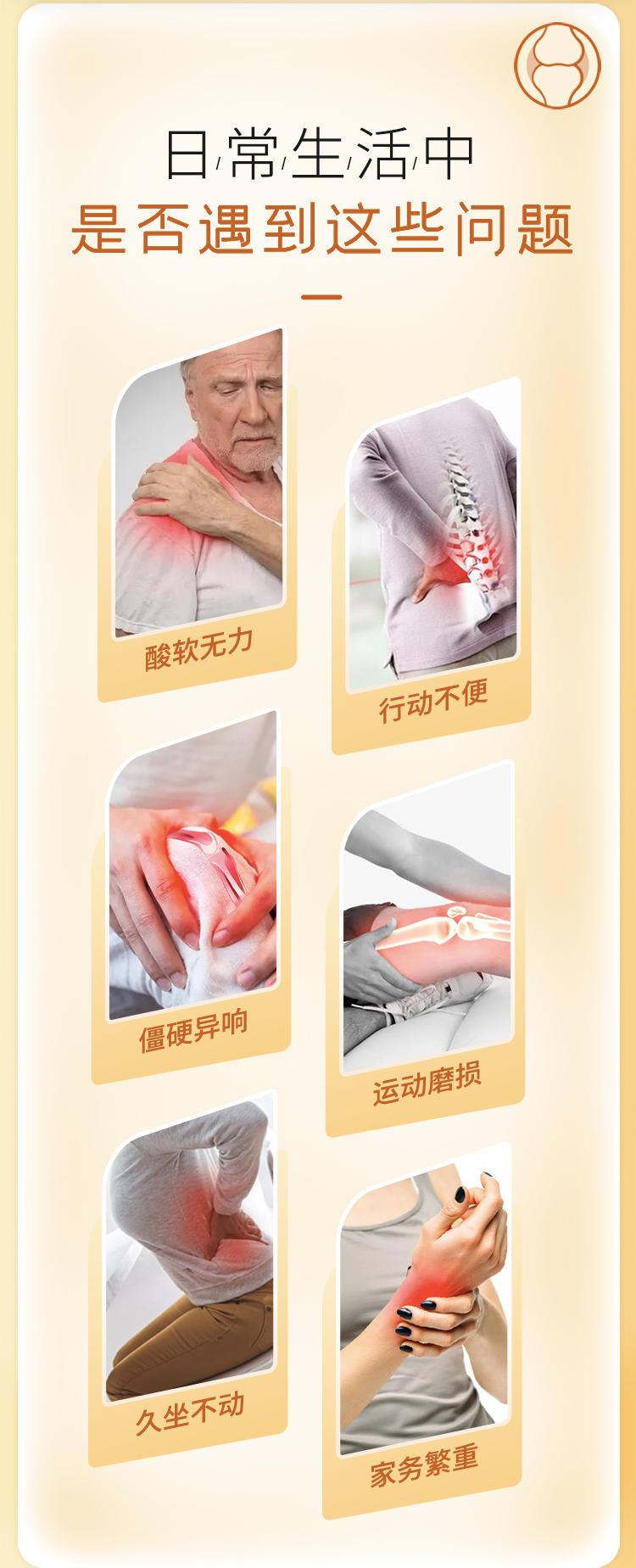 日常生活中
是否遇到这些问题

酸软无力

行动不便

僵硬异响

运动磨损

久坐不动

家务繁重