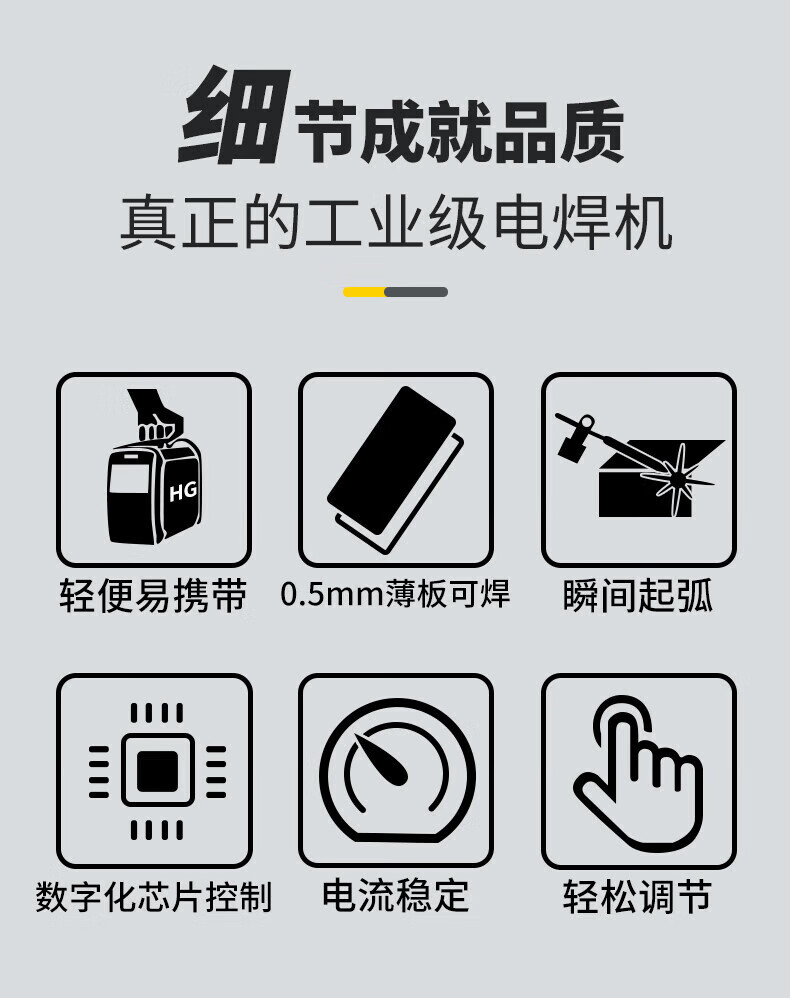 细节成就品质

真正的工业级电焊机

HG

轻便易携带

0.5mm薄板可焊

瞬间起弧

数字化芯片控制

电流稳定

轻松调节