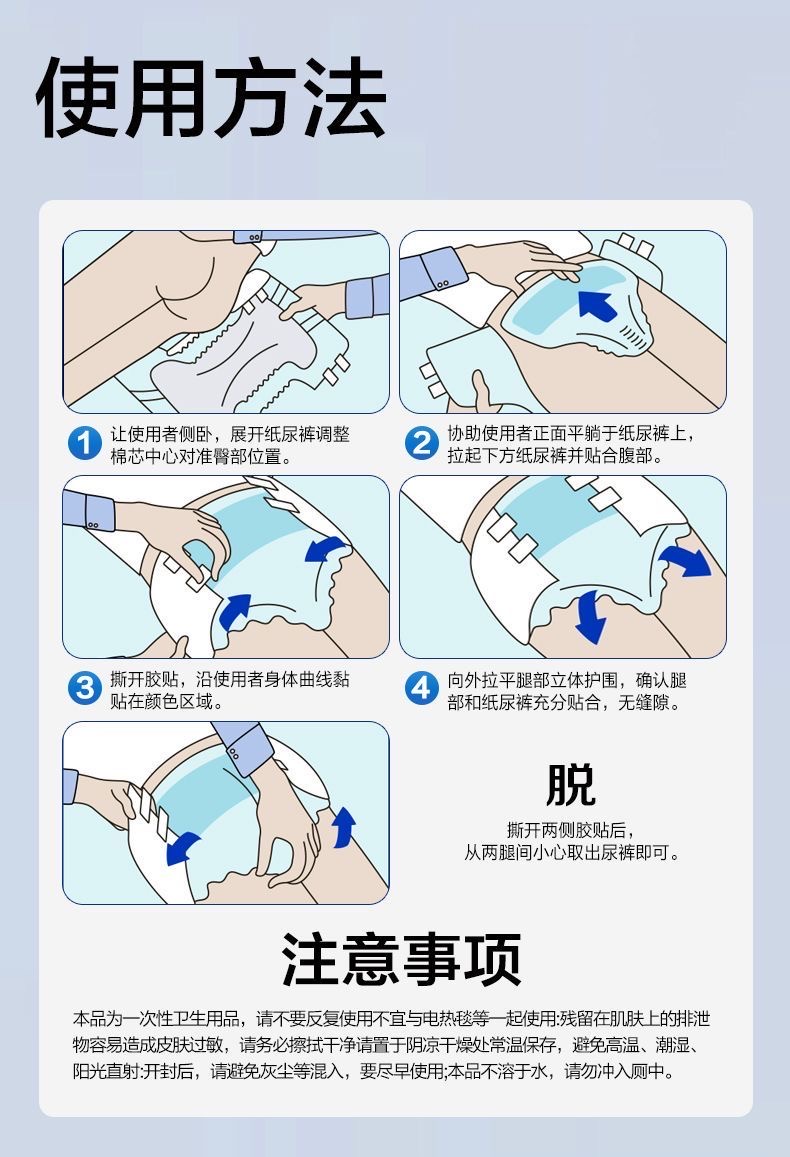 使用方法

1 让使用者侧卧，展开纸尿裤调整棉芯中心对准臀部位置。

2 协助使用者正面平躺于纸尿裤上，拉起下方纸尿裤并贴合腹部。

3 撕开胶贴，沿使用者身体曲线黏贴在颜色区域。

4 向外拉平腿部立体护围，确认腿部和纸尿裤充分贴合，无缝隙。

脱

撕开两侧胶贴后，从两腿间小心取出尿裤即可。

注意事项

本品为一次性卫生用品，请不要反复使用不宜与电热毯等一起使用:残留在肌肤上的排泄物容易造成皮肤过敏，请务必擦拭干净请置于阴凉干燥处常温保存，避免高温、潮湿、阳光直射:开封后，请避免灰尘等混入，要尽早使用;本品不溶于水，请勿冲入厕中。