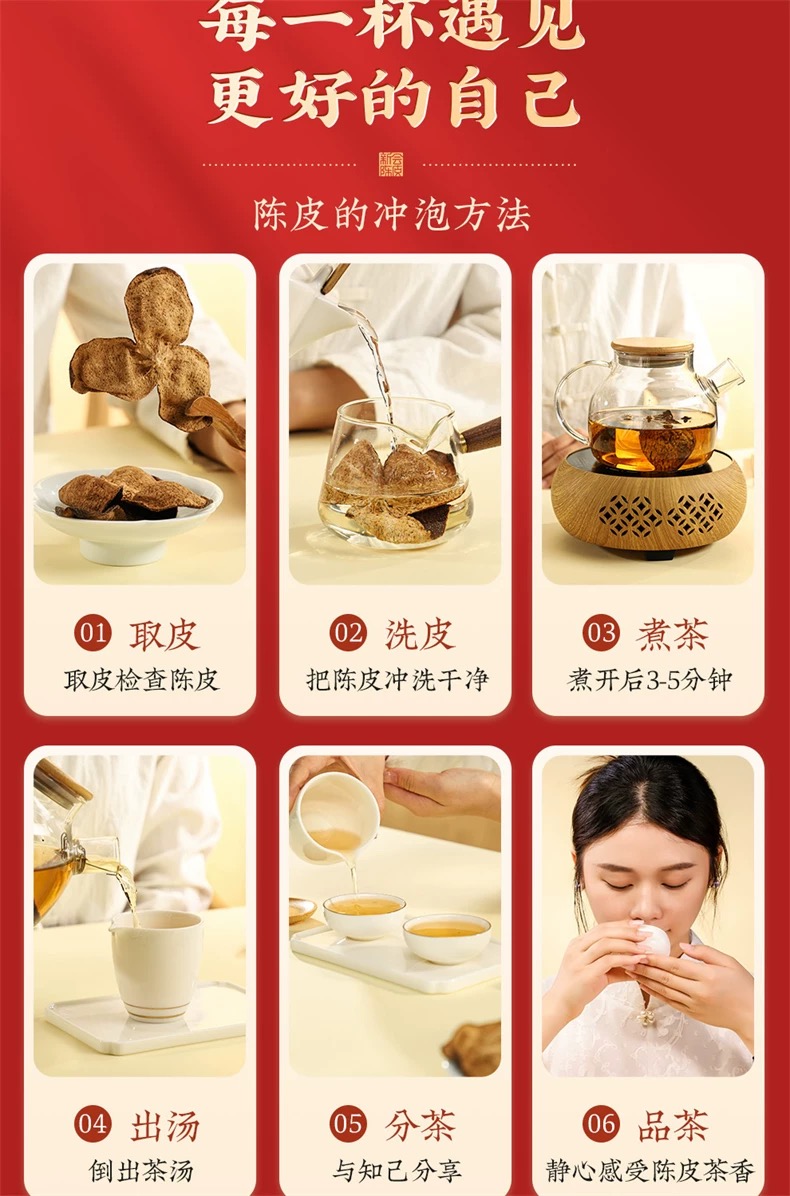 每一杯遇见
更好的自己

新会陈皮

陈皮的冲泡方法

01 取皮
取皮检查陈皮

02 洗皮
把陈皮冲洗干净

03 煮茶
煮开后3-5分钟

04 出汤
倒出茶汤

05 分茶
与知己分享

06 品茶
静心感受陈皮茶香