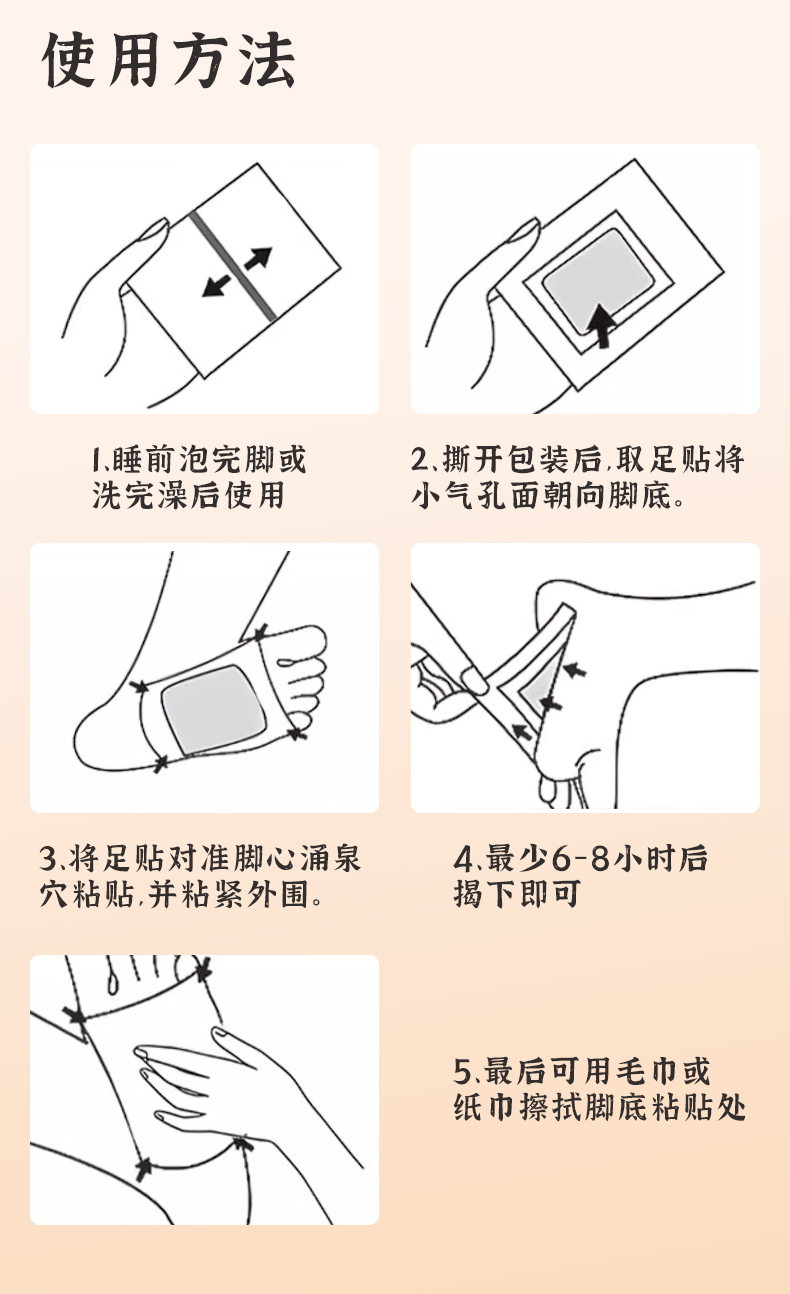 使用方法

1、睡前泡完脚或洗完澡后使用

2、撕开包装后，取足贴将小气孔面朝向脚底。

3、将足贴对准脚心涌泉穴粘贴，并粘紧外围。

4、最少6-8小时后揭下即可

5、最后可用毛巾或纸巾擦拭脚底粘贴处