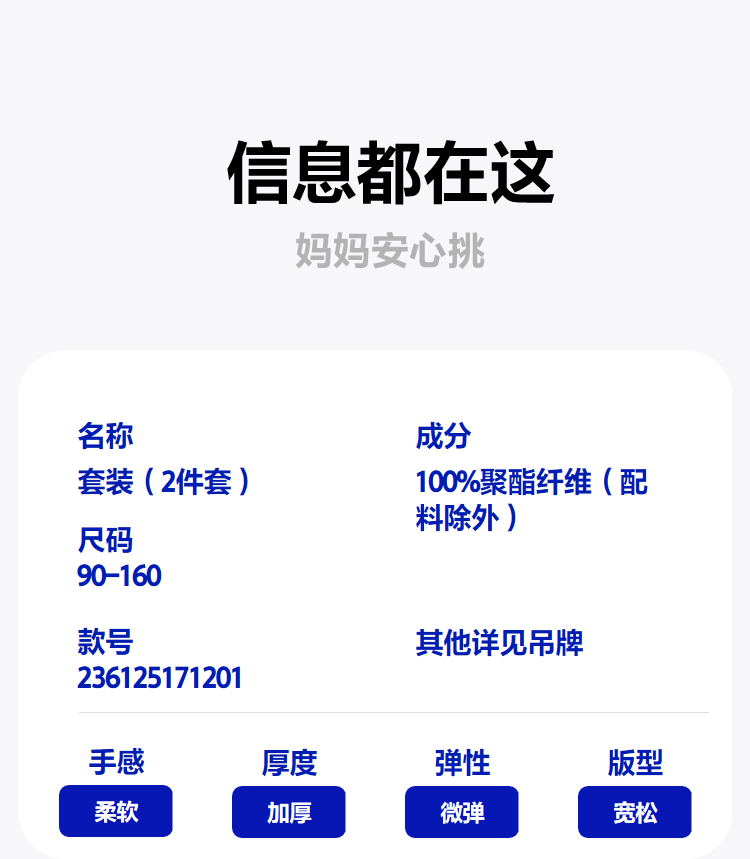 信息都在这

妈妈安心挑

名称
套装（2件套）

尺码
90-160

款号
236125171201

成分
100%聚酯纤维（配料除外）

其他详见吊牌

手感
柔软

厚度
加厚

弹性
微弹

版型
宽松