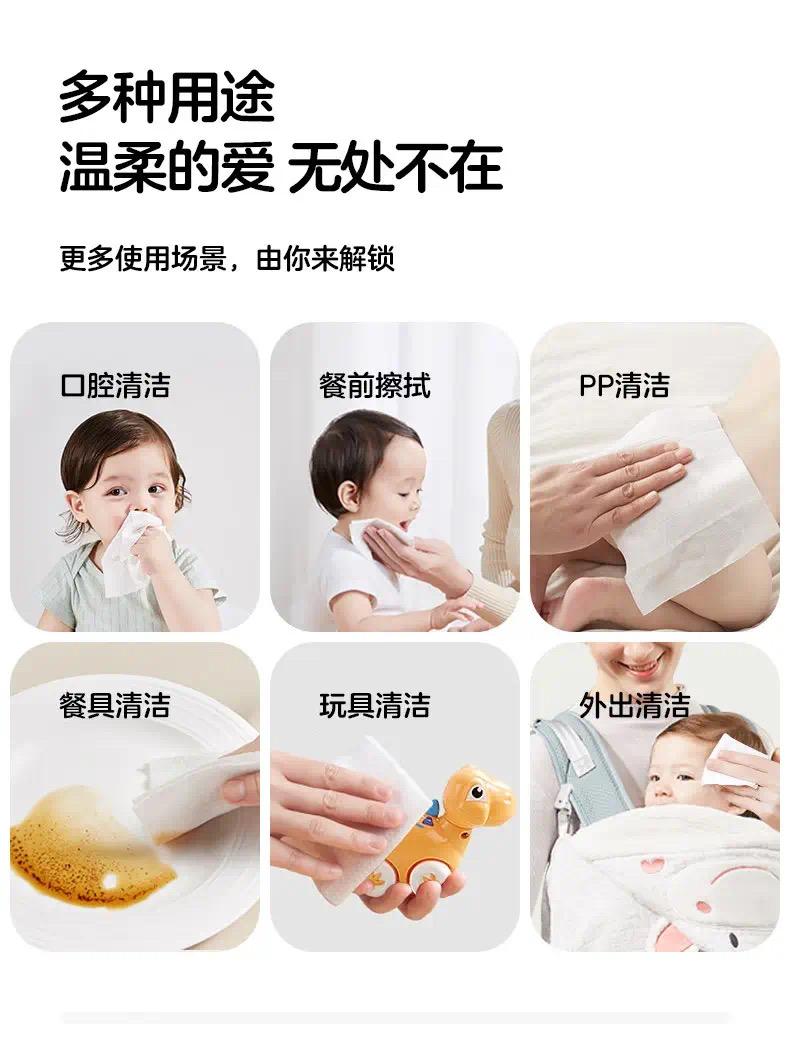 多种用途
温柔的爱 无处不在

更多使用场景，由你来解锁

口腔清洁

餐前擦拭

PP清洁

餐具清洁

玩具清洁

外出清洁