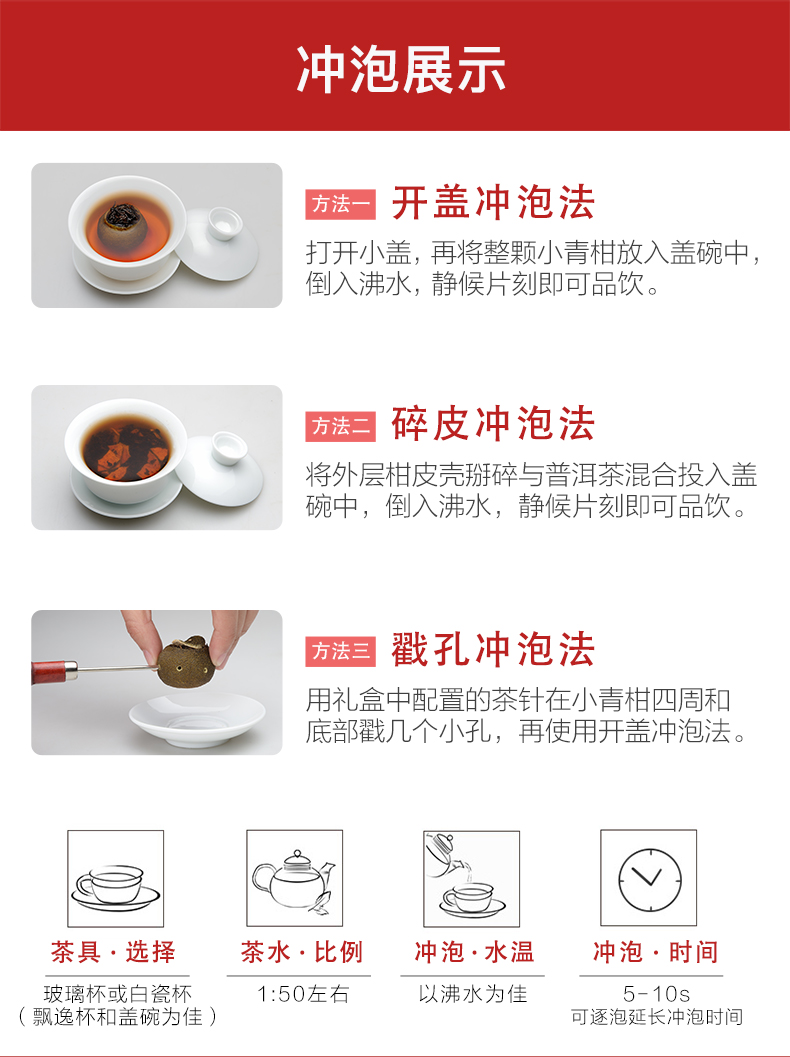 冲泡展示

方法一 开盖冲泡法

打开小盖，再将整颗小青柑放入盖碗中，倒入沸水，静候片刻即可品饮。

方法二 碎皮冲泡法

将外层柑皮壳掰碎与普洱茶混合投入盖碗中，倒入沸水，静候片刻即可品饮。

方法三 戳孔冲泡法

用礼盒中配置的茶针在小青柑四周和底部戳几个小孔，再使用开盖冲泡法。

茶具 · 选择
玻璃杯或白瓷杯
（飘逸杯和盖碗为佳）

茶水 · 比例
1:50左右

冲泡 · 水温
以沸水为佳

冲泡 · 时间
5-10s
可逐泡延长冲泡时间