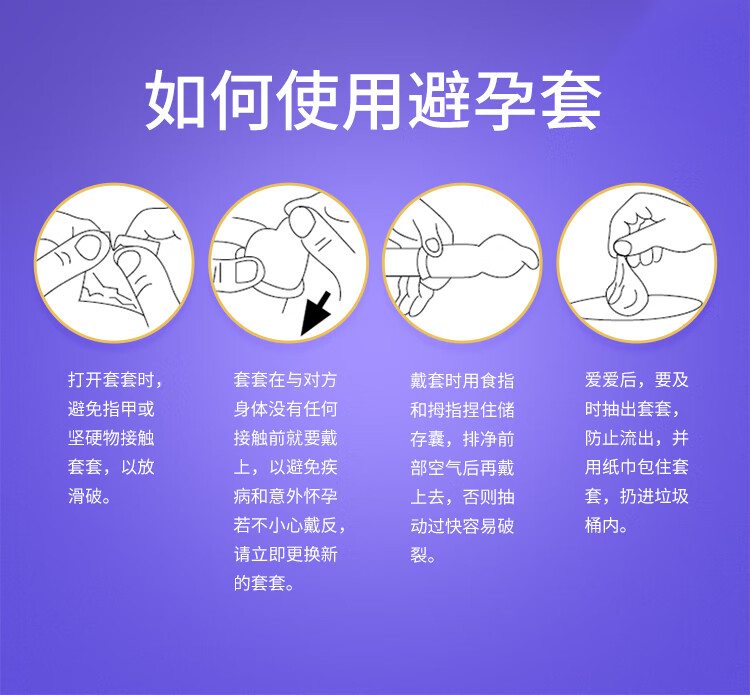 如何使用避孕套

打开套套时，避免指甲或坚硬物接触套套，以放滑破。

套套在与对方身体没有任何接触前就要戴上，以避免疾病和意外怀孕若不小心戴反，请立即更换新的套套。

戴套时用食指和拇指捏住储存囊，排净前部空气后再戴上去，否则抽动过快容易破裂。

爱爱后，要及时抽出套套，防止流出，并用纸巾包住套套，扔进垃圾桶内。