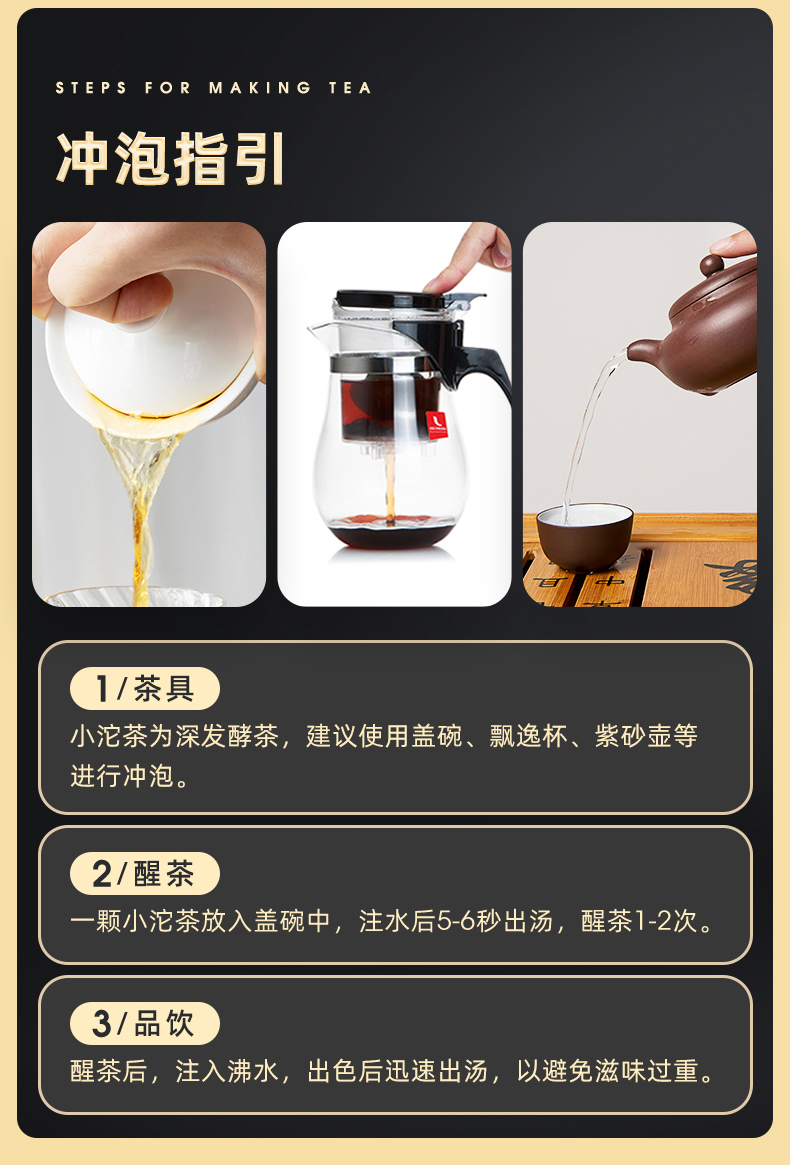 STEPS FOR MAKING TEA

冲泡指引

1/茶具

小沱茶为深发酵茶，建议使用盖碗、飘逸杯、紫砂壶等进行冲泡。

2/醒茶

一颗小沱茶放入盖碗中，注水后5-6秒出汤，醒茶1-2次。

3/品饮

醒茶后，注入沸水，出色后迅速出汤，以避免滋味过重。