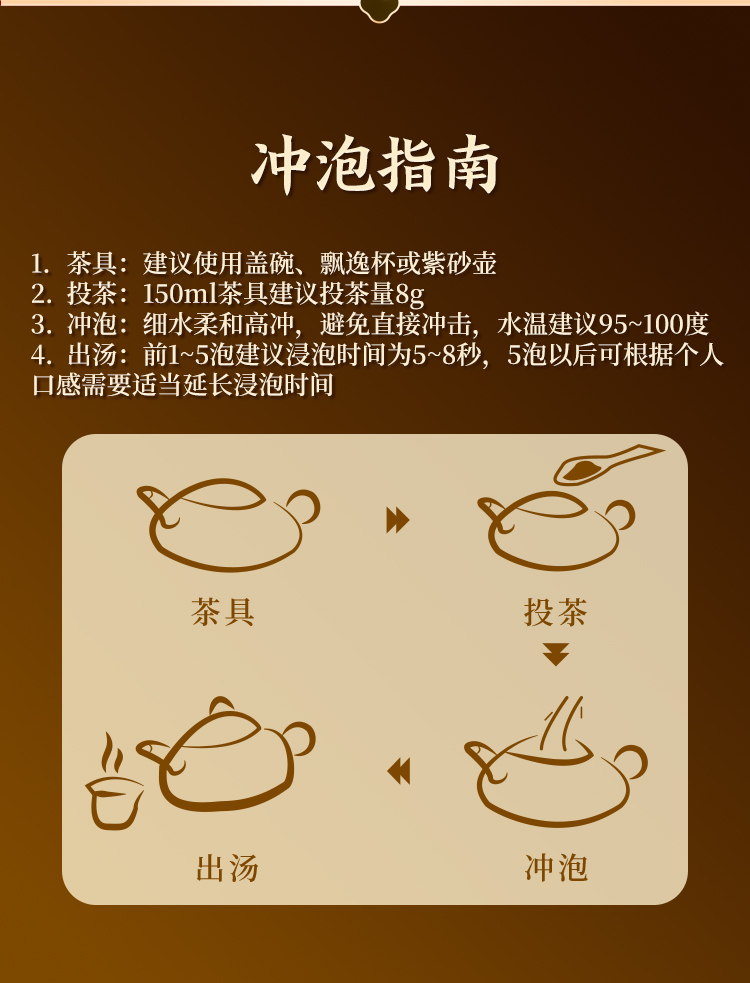 冲泡指南

1. 茶具：建议使用盖碗、飘逸杯或紫砂壶
2. 投茶：150ml茶具建议投茶量8g
3. 冲泡：细水柔和高冲，避免直接冲击，水温建议95~100度
4. 出汤：前1~5泡建议浸泡时间为5~8秒，5泡以后可根据个人口感需要适当延长浸泡时间

茶具

投茶

冲泡

出汤