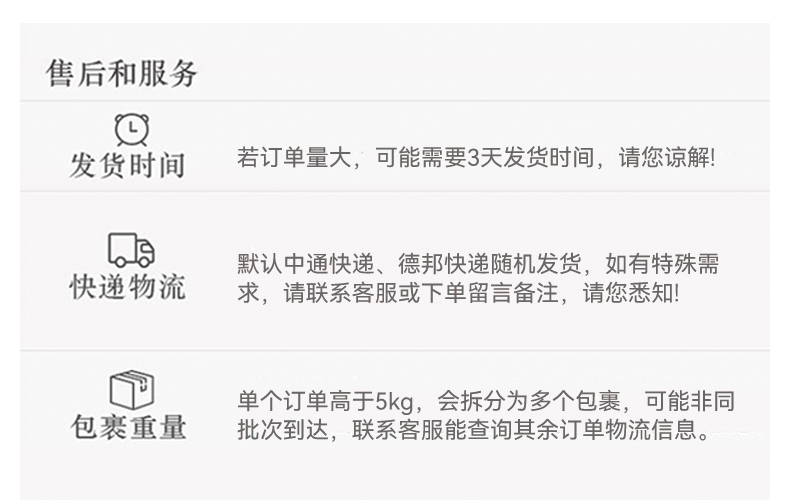 售后和服务

发货时间

若订单量大，可能需要3天发货时间，请您谅解!

快递物流

默认中通快递、德邦快递随机发货，如有特殊需求，请联系客服或下单留言备注，请您悉知!

包裹重量

单个订单高于5kg，会拆分为多个包裹，可能非同批次到达，联系客服能查询其余订单物流信息。