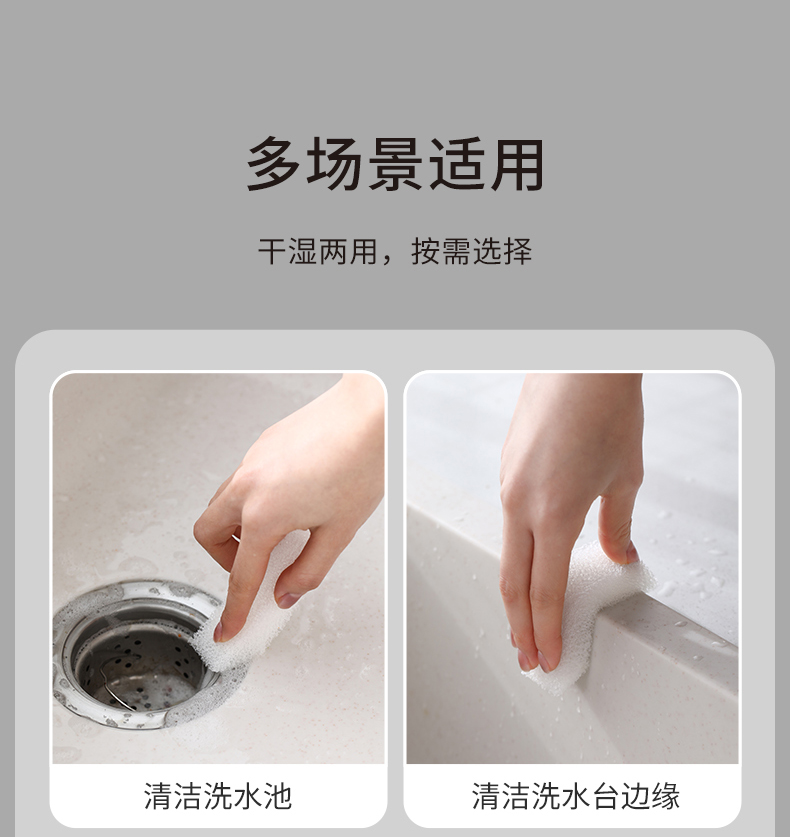 多场景适用

干湿两用，按需选择

清洁洗水池

清洁洗水台边缘