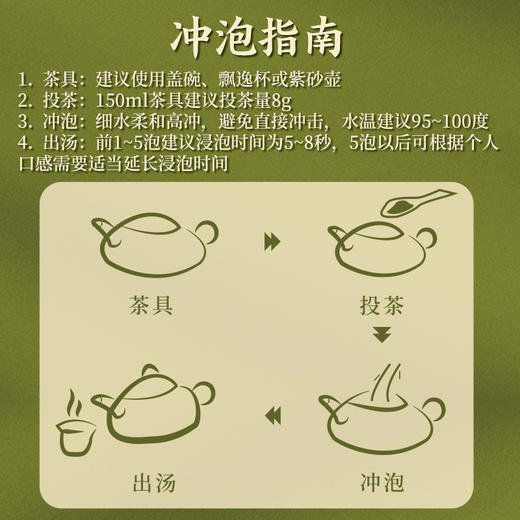 冲泡指南

1. 茶具：建议使用盖碗、飘逸杯或紫砂壶
2. 投茶：150ml茶具建议投茶量8g
3. 冲泡：细水柔和高冲，避免直接冲击，水温建议95~100度
4. 出汤：前1~5泡建议浸泡时间为5~8秒，5泡以后可根据个人口感需要适当延长浸泡时间

茶具

投茶

冲泡

出汤