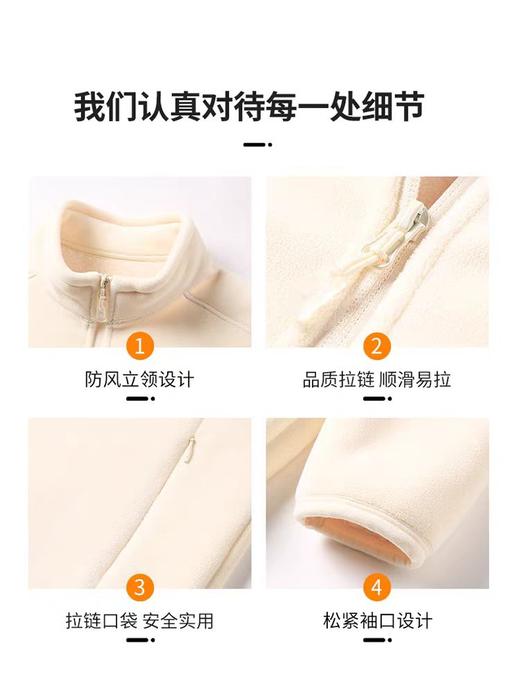 我们认真对待每一处细节

1
防风立领设计

2
品质拉链 顺滑易拉

3
拉链口袋 安全实用

4
松紧袖口设计