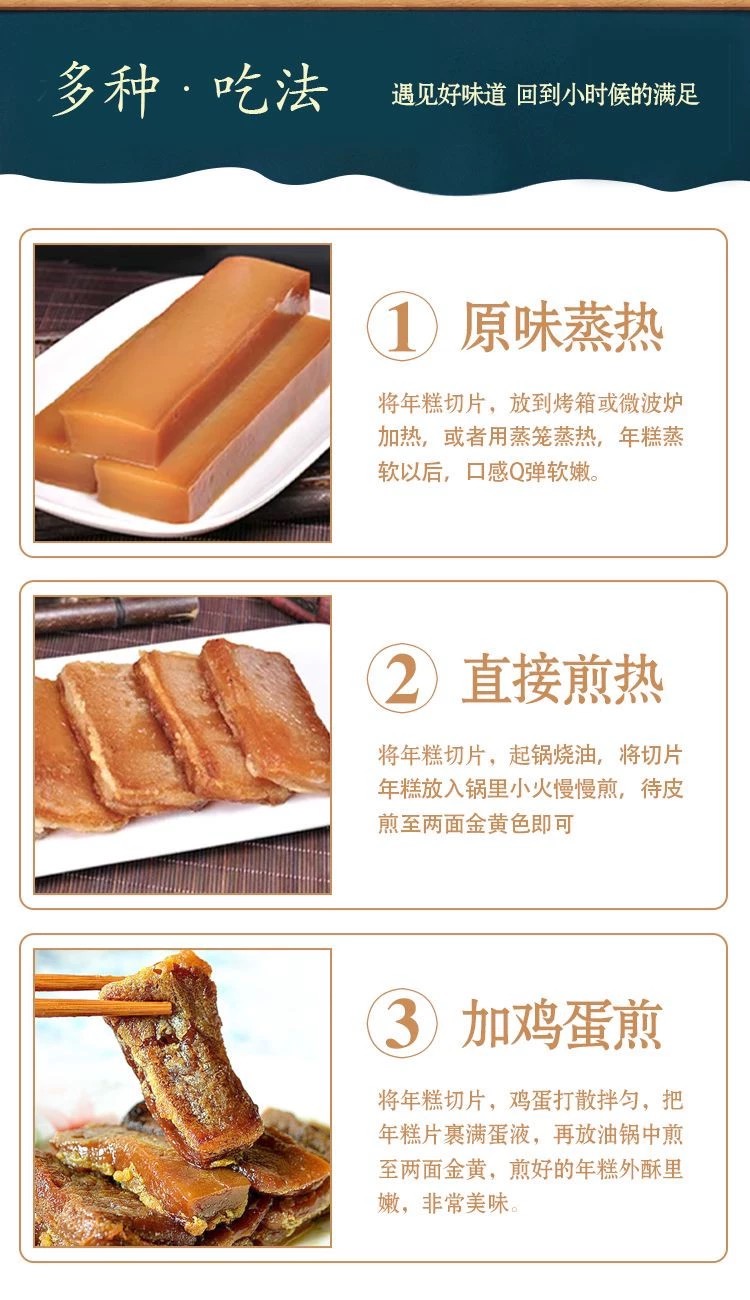 多种 · 吃法

遇见好味道 回到小时候的满足

① 原味蒸热

将年糕切片，放到烤箱或微波炉加热，或者用蒸笼蒸热，年糕蒸软以后，口感Q弹软嫩。

② 直接煎热

将年糕切片，起锅烧油，将切片年糕放入锅里小火慢慢煎，待皮煎至两面金黄色即可

③ 加鸡蛋煎

将年糕切片，鸡蛋打散拌匀，把年糕片裹满蛋液，再放油锅中煎至两面金黄，煎好的年糕外酥里嫩，非常美味。