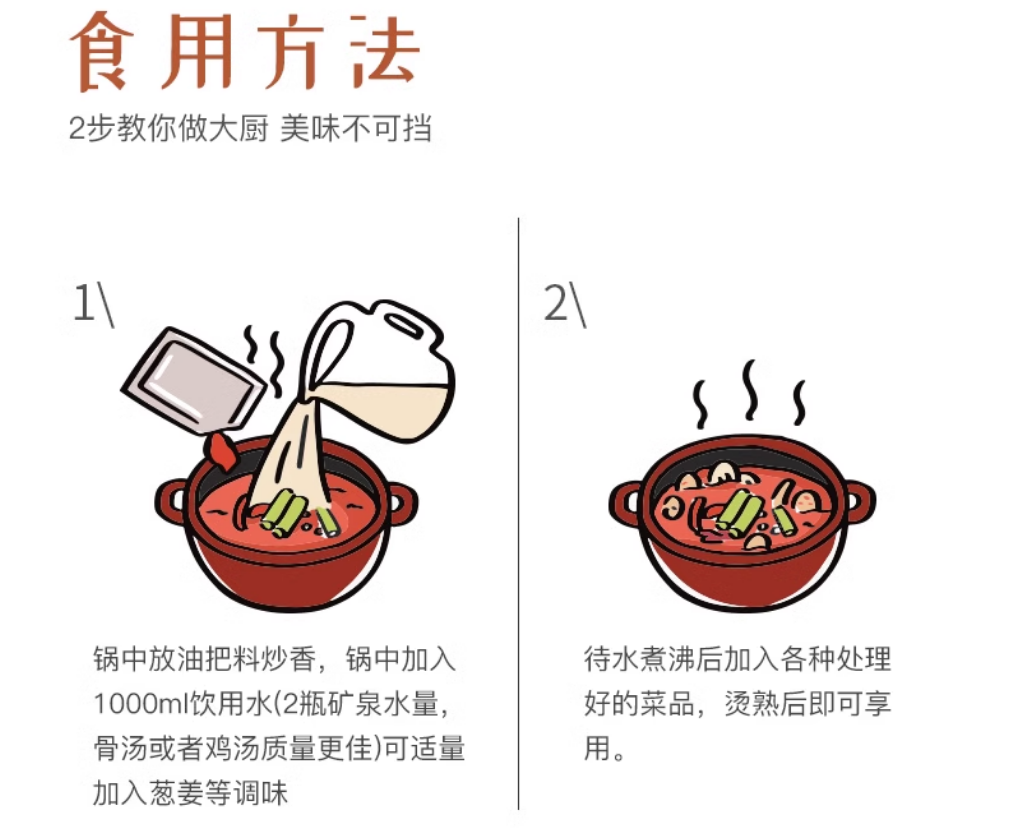 食用方法

2步教你做大厨 美味不可挡

1\

锅中放油把料炒香，锅中加入1000ml饮用水(2瓶矿泉水量，骨汤或者鸡汤质量更佳)可适量加入葱姜等调味

2\

待水煮沸后加入各种处理好的菜品，烫熟后即可享用。