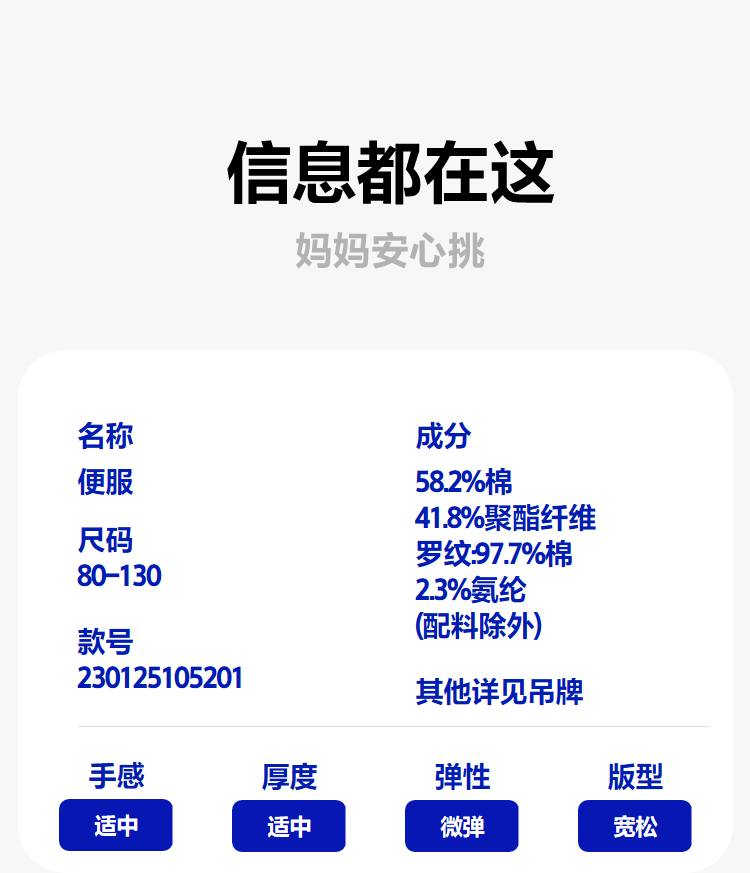 信息都在这
妈妈安心挑

名称
便服

尺码
80-130

款号
230125105201

成分
58.2%棉
41.8%聚酯纤维
罗纹:97.7%棉
2.3%氨纶
(配料除外)

其他详见吊牌

手感
适中

厚度
适中

弹性
微弹

版型
宽松