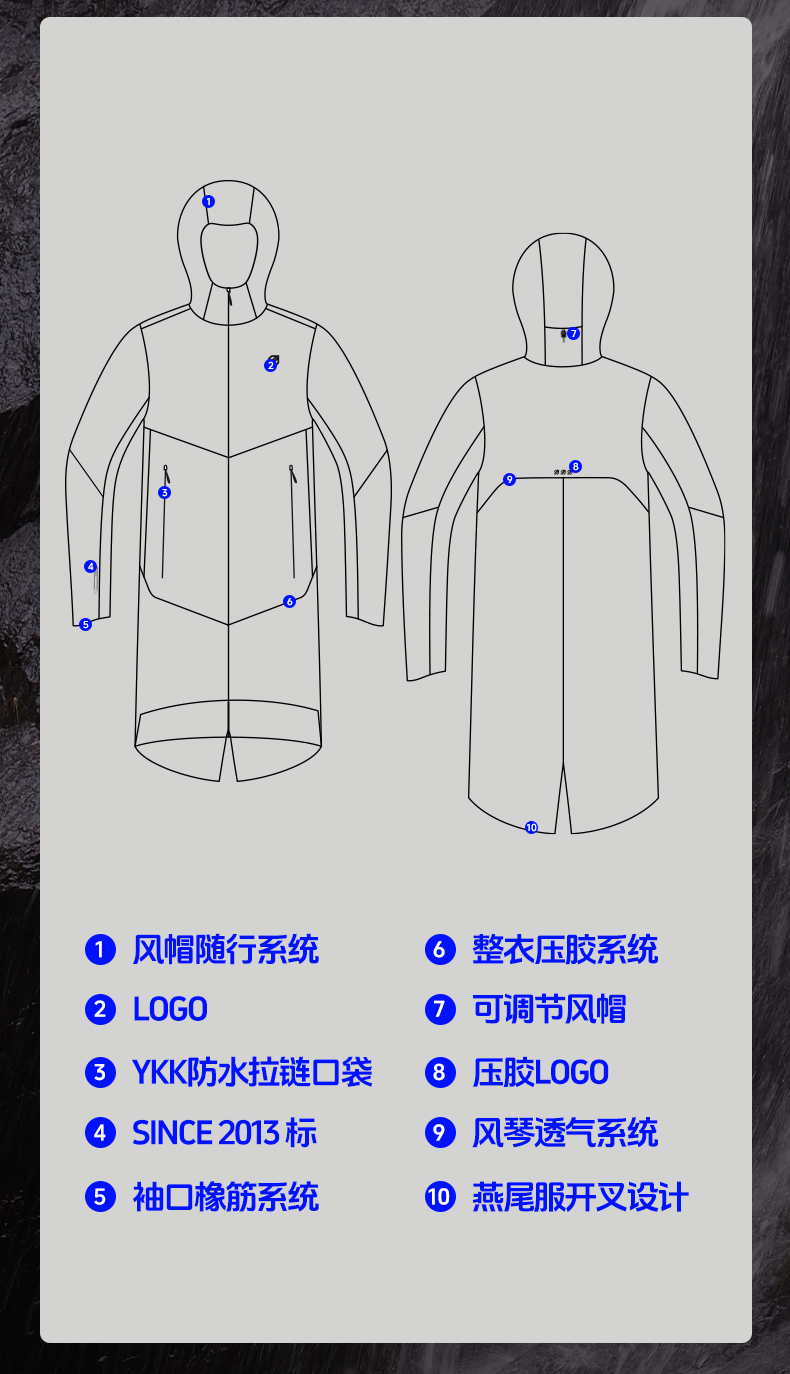 1
2
3
4
5
6
7
8
9
10

1 风帽随行系统
2 LOGO
3 YKK防水拉链口袋
4 SINCE 2013 标
5 袖口橡筋系统

6 整衣压胶系统
7 可调节风帽
8 压胶LOGO
9 风琴透气系统
10 燕尾服开叉设计