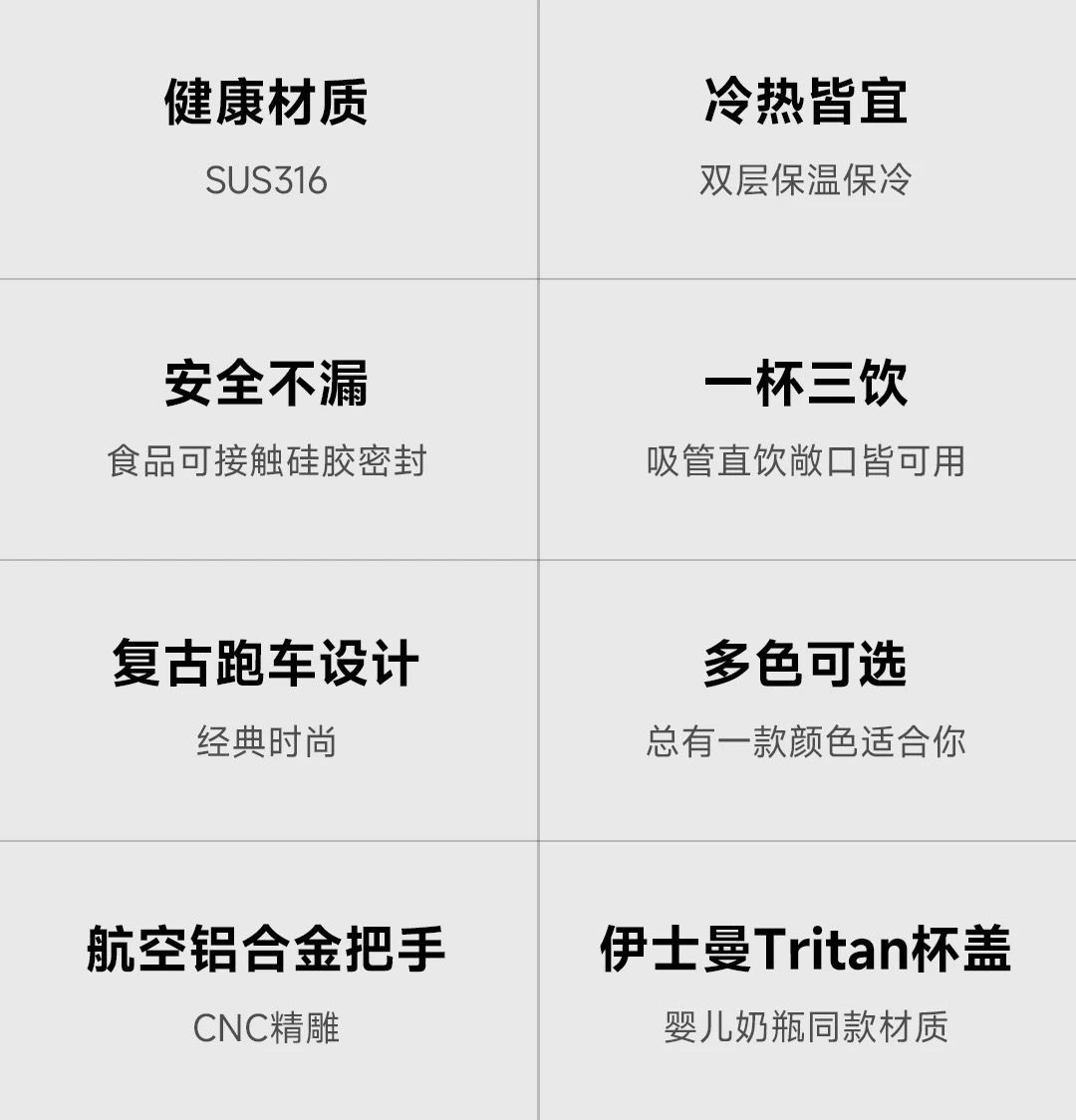 健康材质

SUS316

冷热皆宜

双层保温保冷

安全不漏

食品可接触硅胶密封

一杯三饮

吸管直饮敞口皆可用

复古跑车设计

经典时尚

多色可选

总有一款颜色适合你

航空铝合金把手

CNC精雕

伊士曼Tritan杯盖

婴儿奶瓶同款材质