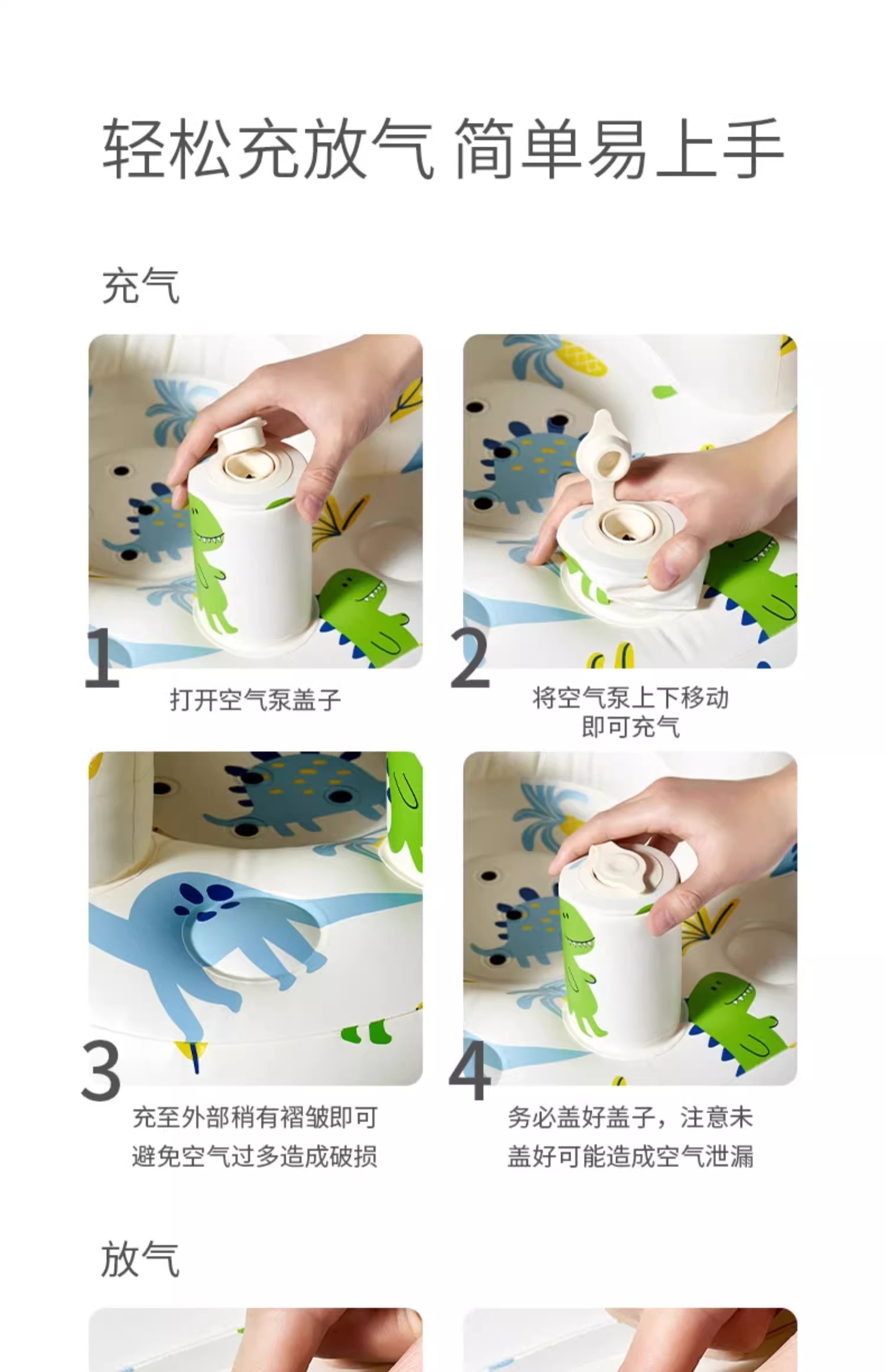 轻松充放气 简单易上手

充气

1
打开空气泵盖子

2
将空气泵上下移动
即可充气

3
充至外部稍有褶皱即可
避免空气过多造成破损

4
务必盖好盖子，注意未
盖好可能造成空气泄漏

放气