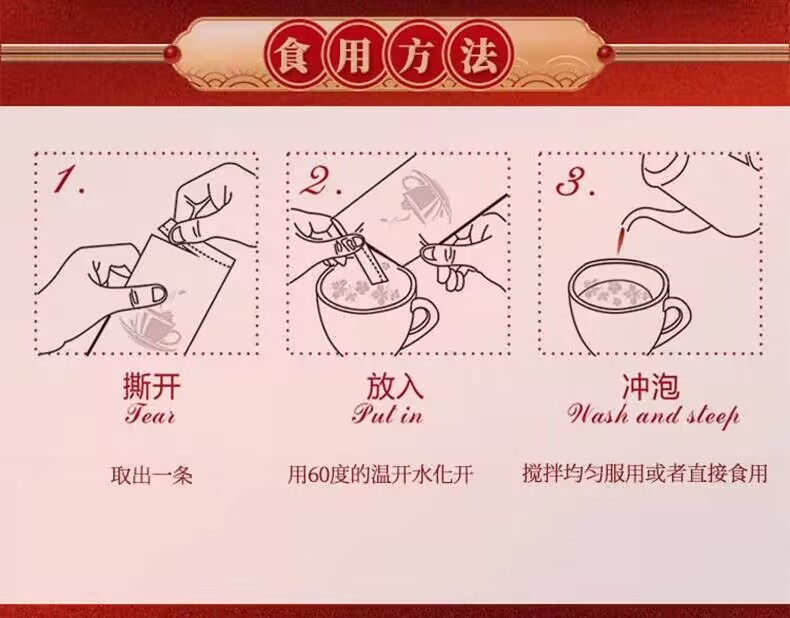 食用方法

1.

撕开
Tear

取出一条

2.

放入
Put in

用60度的温开水化开

3.

冲泡
Wash and steep

搅拌均匀服用或者直接食用