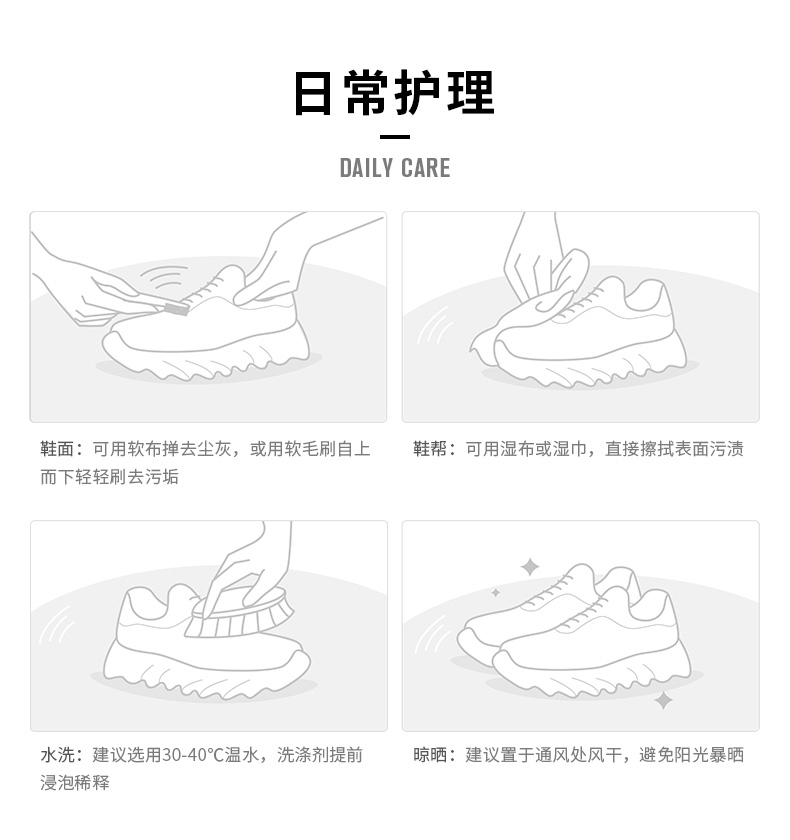 日常护理

DAILY CARE

鞋面：可用软布掸去尘灰，或用软毛刷自上而下轻轻刷去污垢

鞋帮：可用湿布或湿巾，直接擦拭表面污渍

水洗：建议选用30-40°C温水，洗涤剂提前浸泡稀释

晾晒：建议置于通风处风干，避免阳光暴晒