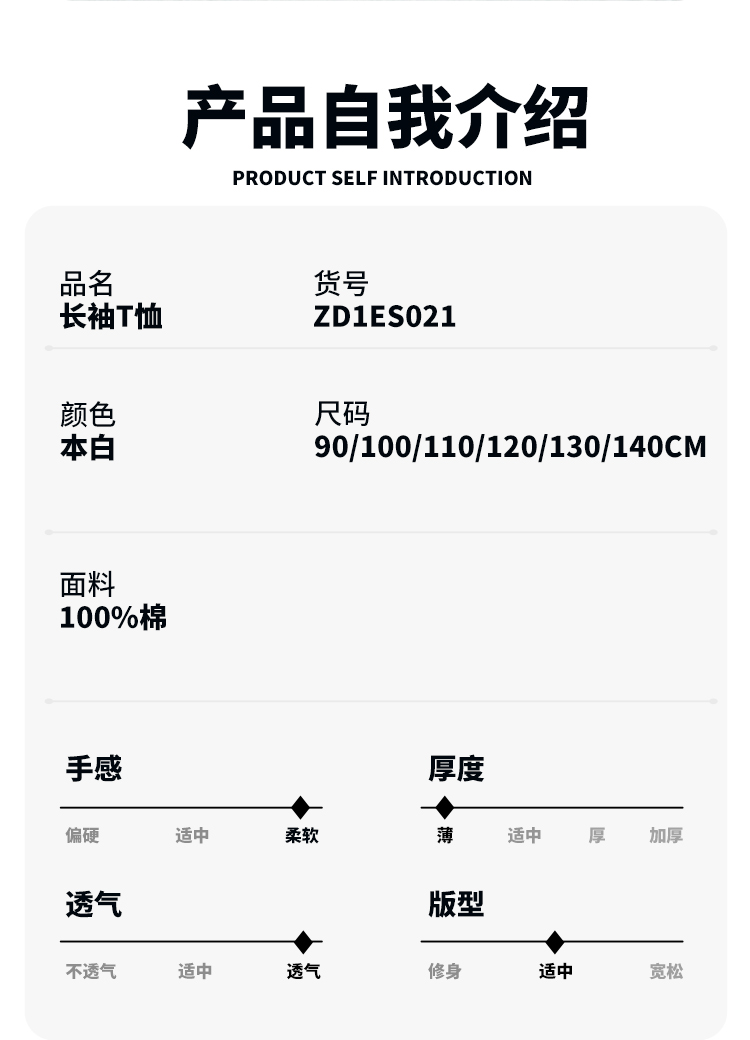 产品自我介绍

PRODUCT SELF INTRODUCTION

品名
长袖T恤

货号
ZD1ES021

颜色
本白

尺码
90/100/110/120/130/140CM

面料
100%棉

手感

偏硬 适中 柔软

厚度

薄 适中 厚 加厚

透气

不透气 适中 透气

版型

修身 适中 宽松