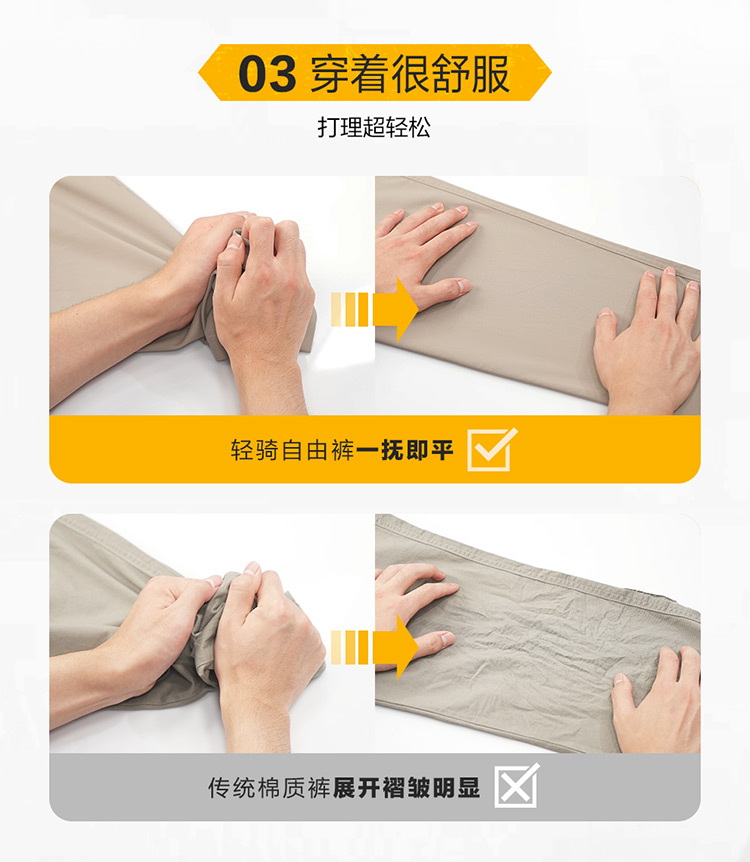 03 穿着很舒服

打理超轻松

轻骑自由裤一抚即平

传统棉质裤展开褶皱明显