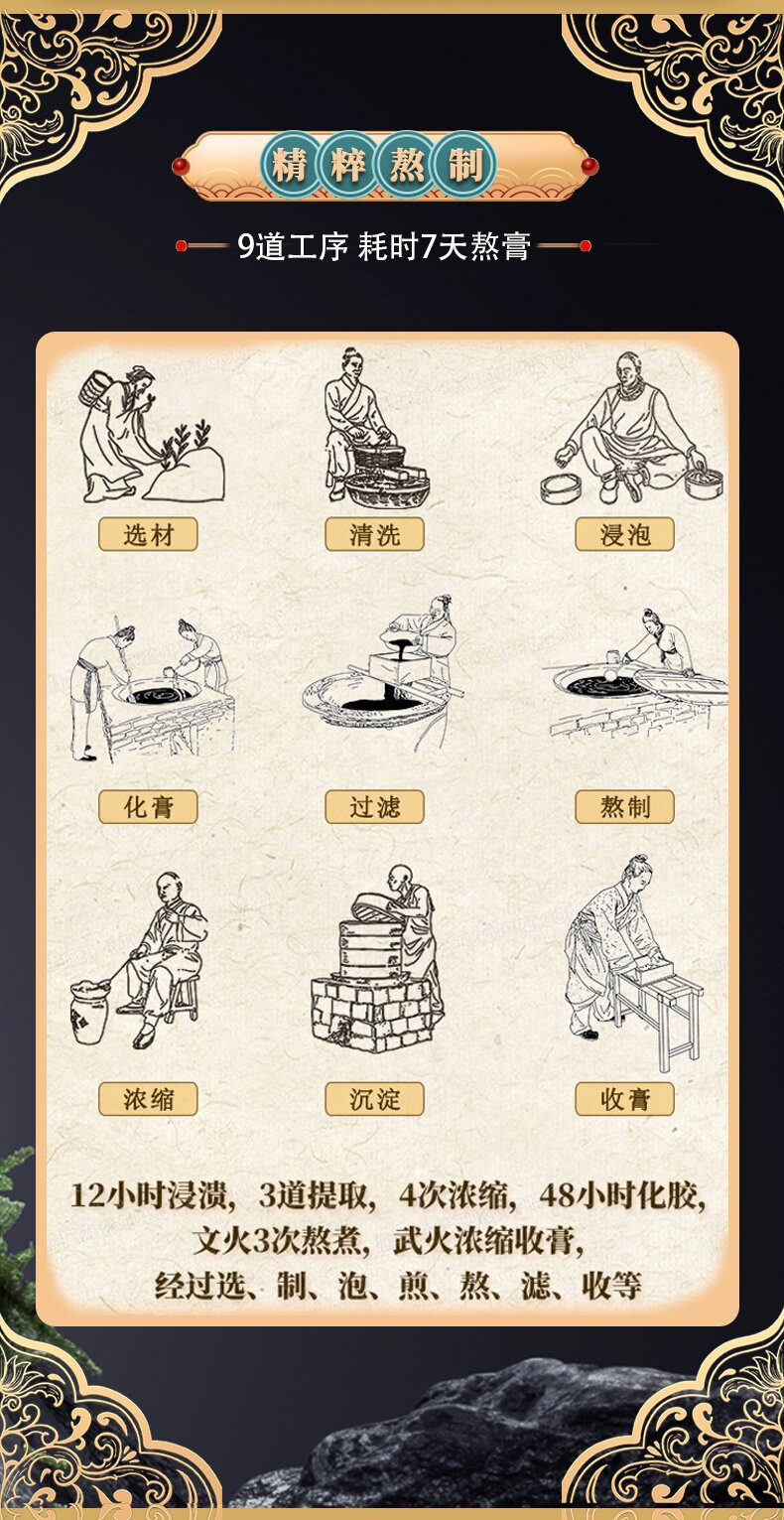 精粹熬制

9道工序 耗时7天熬膏

选材

清洗

浸泡

化膏

过滤

熬制

浓缩

沉淀

收膏

12小时浸渍，3道提取，4次浓缩，48小时化胶，文火3次熬煮，武火浓缩收膏，经过选、制、泡、煎、熬、滤、收等