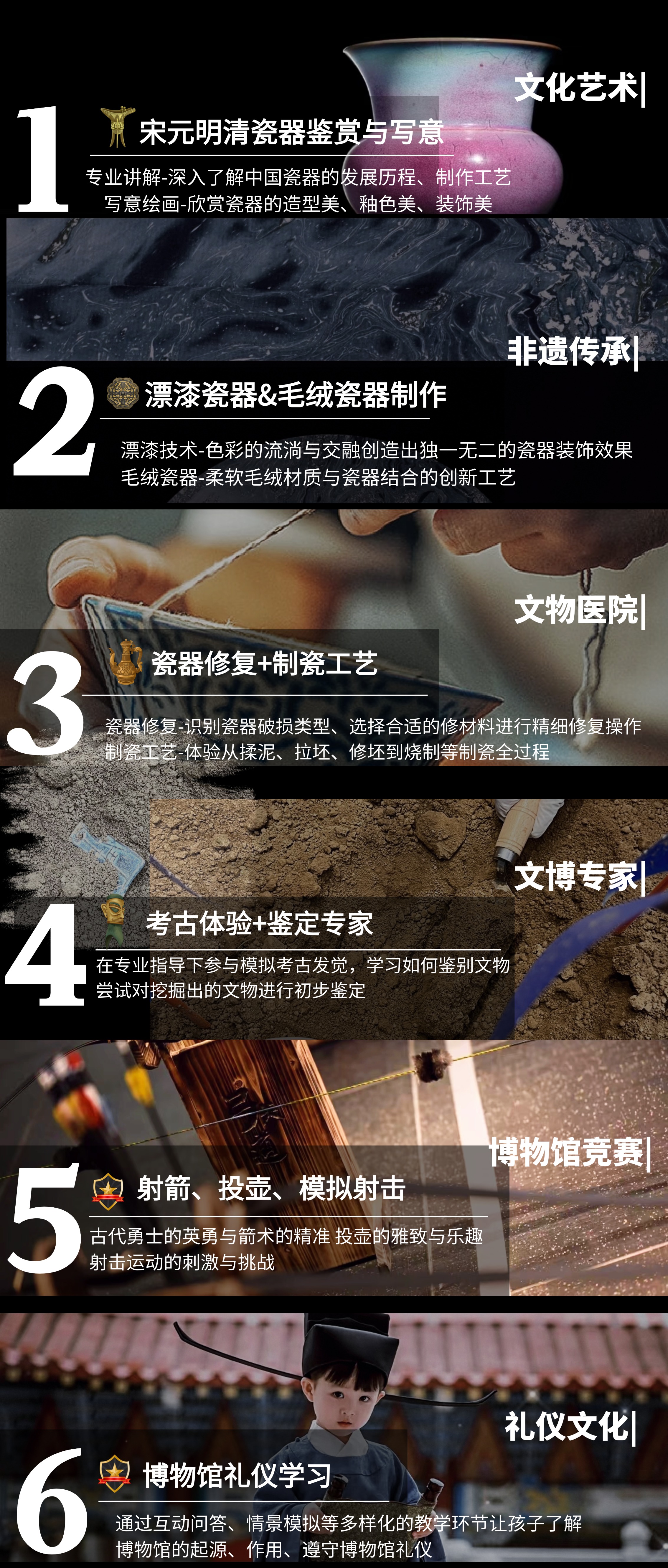 文化艺术|

1

宋元明清瓷器鉴赏与写意

专业讲解-深入了解中国瓷器的发展历程、制作工艺
写意绘画-欣赏瓷器的造型美、釉色美、装饰美

非遗传承|

2

漂漆瓷器&毛绒瓷器制作

漂漆技术-色彩的流淌与交融创造出独一无二的瓷器装饰效果
毛绒瓷器-柔软毛绒材质与瓷器结合的创新工艺

文物医院|

3

瓷器修复+制瓷工艺

瓷器修复-识别瓷器破损类型、选择合适的修材料进行精细修复操作
制瓷工艺-体验从揉泥、拉坯、修坯到烧制等制瓷全过程

文博专家|

4

考古体验+鉴定专家

在专业指导下参与模拟考古发觉，学习如何鉴别文物
尝试对挖掘出的文物进行初步鉴定

博物馆竞赛|

5

射箭、投壶、模拟射击

古代勇士的英勇与箭术的精准 投壶的雅致与乐趣
射击运动的刺激与挑战

礼仪文化|

6

博物馆礼仪学习

通过互动问答、情景模拟等多样化的教学环节让孩子了解
博物馆的起源、作用、遵守博物馆礼仪