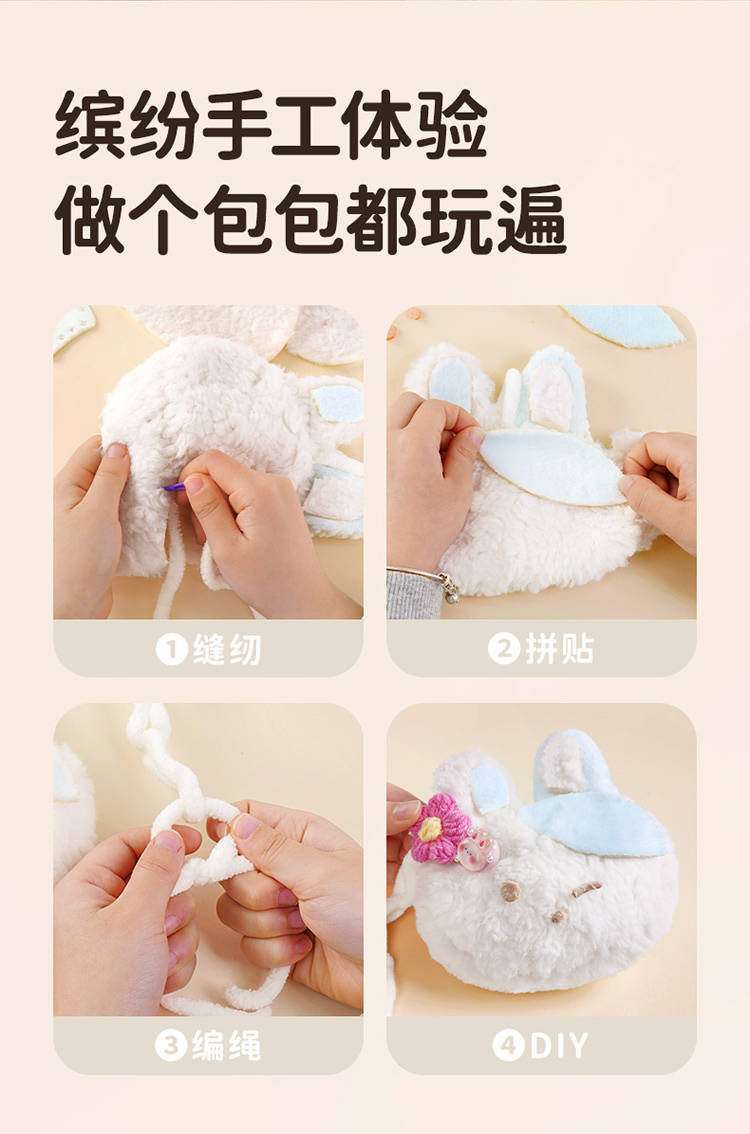 缤纷手工体验
做个包包都玩遍

①缝纫

②拼贴

③编绳

④DIY