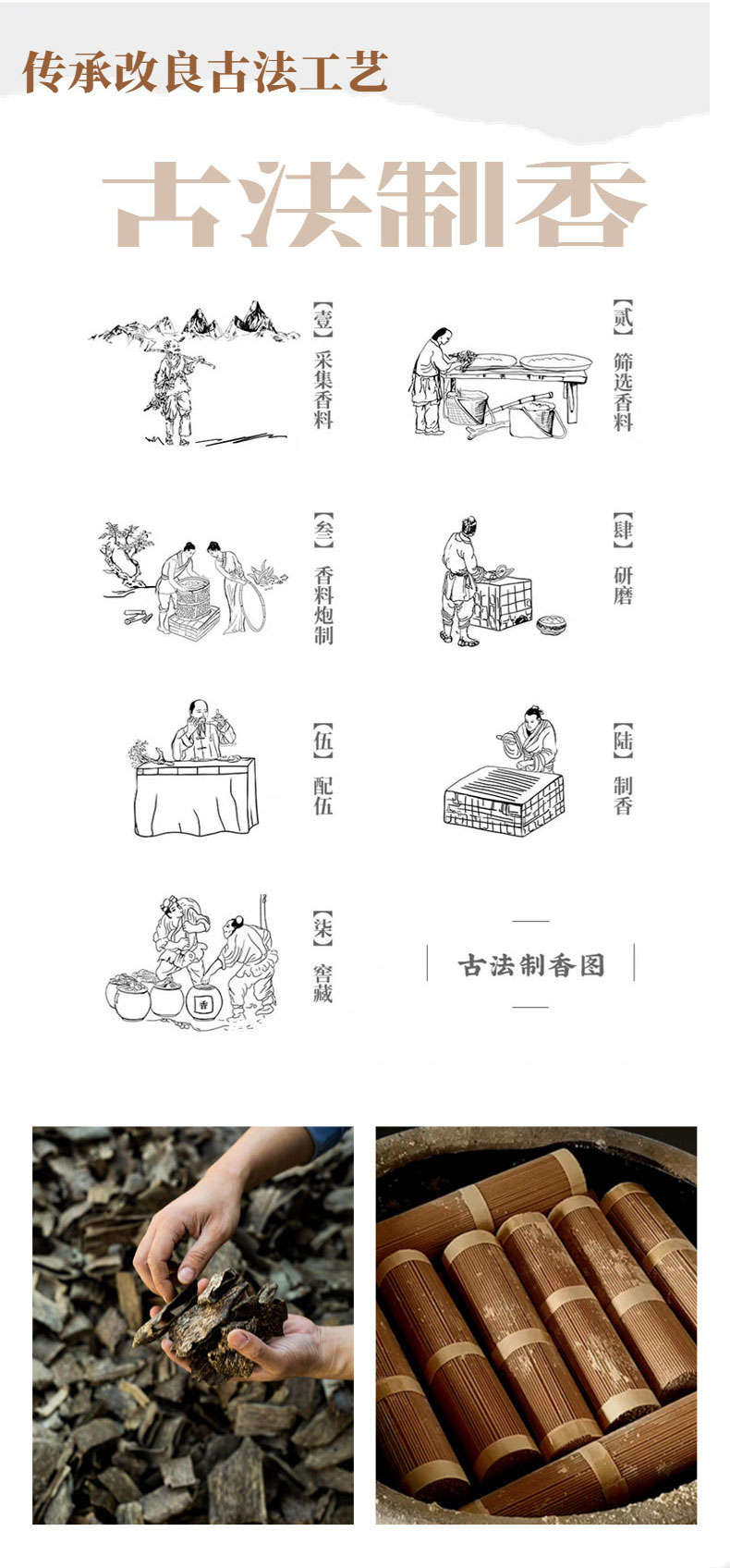 传承改良古法工艺

古法制香

【壹】采集香料

【贰】筛选香料

【叁】香料炮制

【肆】研磨

【伍】配伍

【陆】制香

【柒】窖藏

香

古法制香图