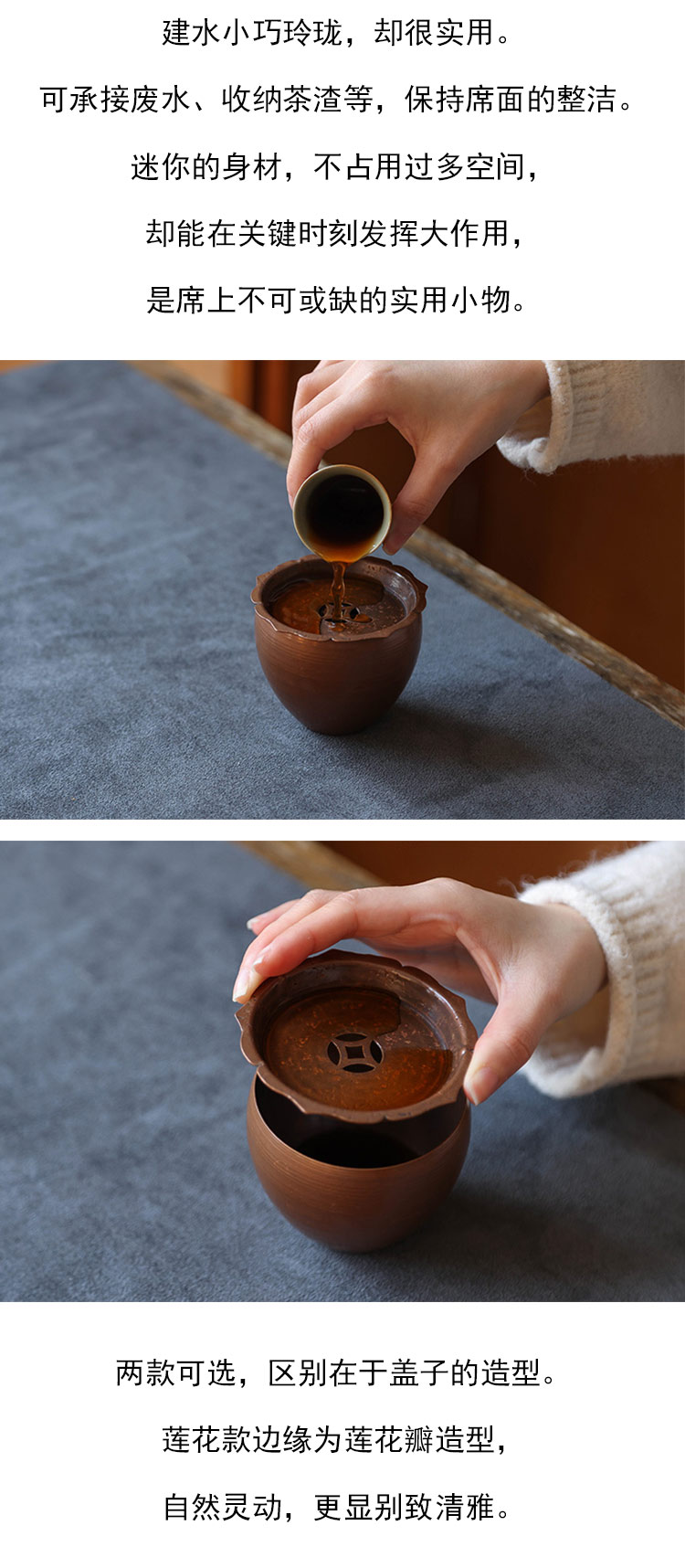 建水小巧玲珑，却很实用。

可承接废水、收纳茶渣等，保持席面的整洁。

迷你的身材，不占用过多空间，

却能在关键时刻发挥大作用，

是席上不可或缺的实用小物。

两款可选，区别在于盖子的造型。

莲花款边缘为莲花瓣造型，

自然灵动，更显别致清雅。