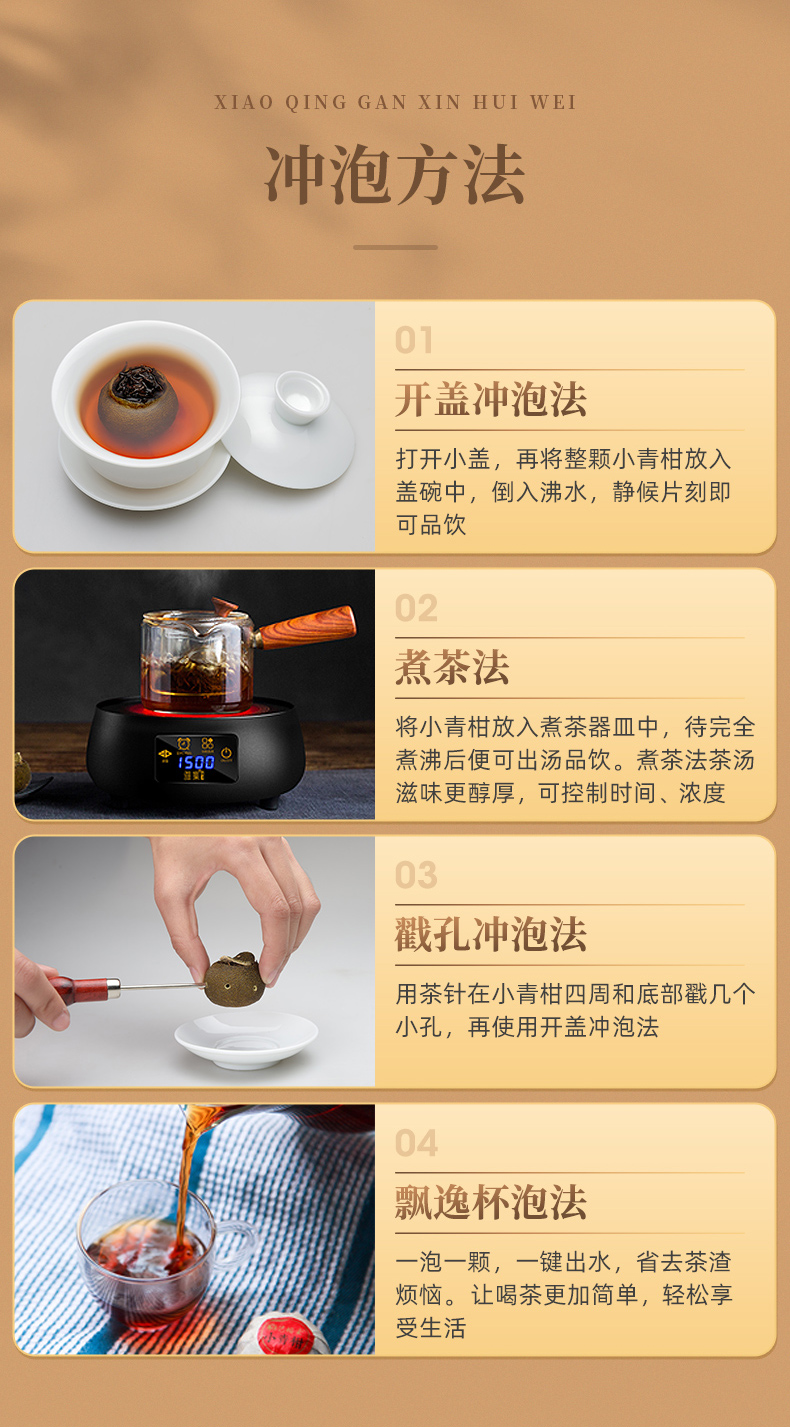 XIAO QING GAN XIN HUI WEI

冲泡方法

01

开盖冲泡法

打开小盖，再将整颗小青柑放入盖碗中，倒入沸水，静候片刻即可品饮

1500

02

煮茶法

将小青柑放入煮茶器皿中，待完全煮沸后便可出汤品饮。煮茶法茶汤滋味更醇厚，可控制时间、浓度

03

戳孔冲泡法

用茶针在小青柑四周和底部戳几个小孔，再使用开盖冲泡法

04

飘逸杯泡法

一泡一颗，一键出水，省去茶渣烦恼。让喝茶更加简单，轻松享受生活