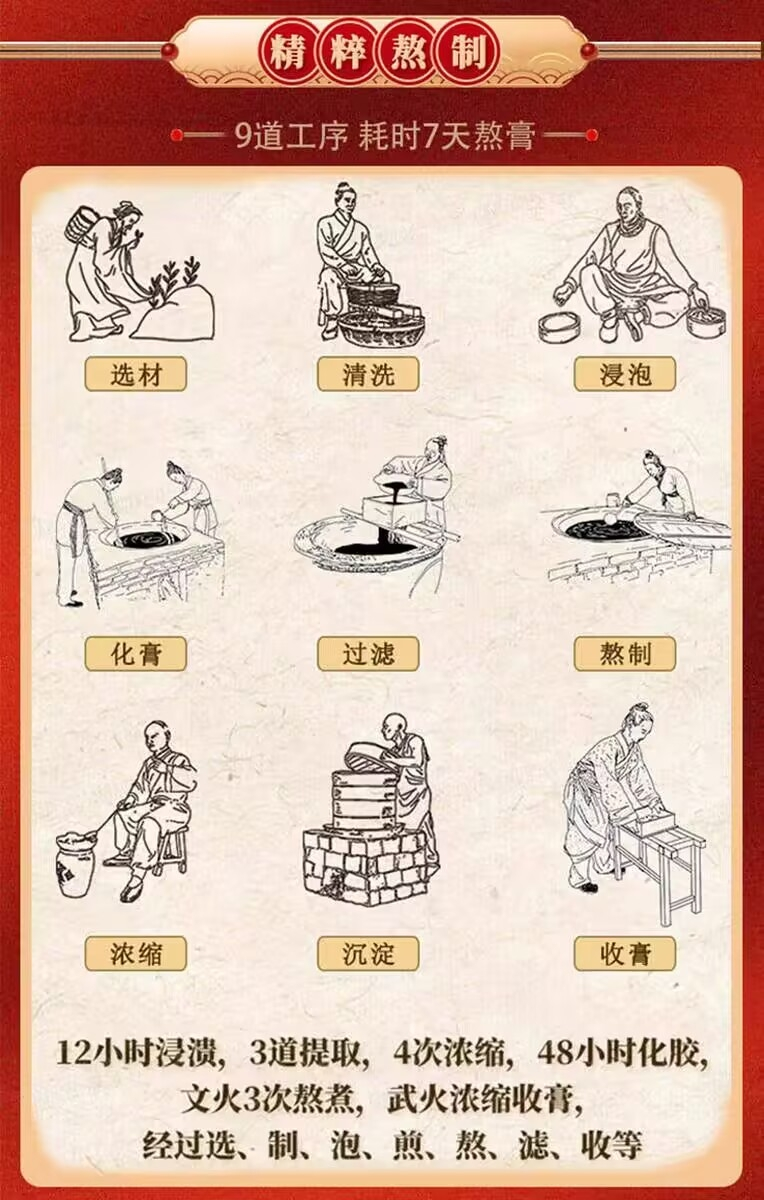 精粹熬制

9道工序 耗时7天熬膏

选材

清洗

浸泡

化膏

过滤

熬制

浓缩

沉淀

收膏

12小时浸渍，3道提取，4次浓缩，48小时化胶，文火3次熬煮，武火浓缩收膏，经过选、制、泡、煎、熬、滤、收等