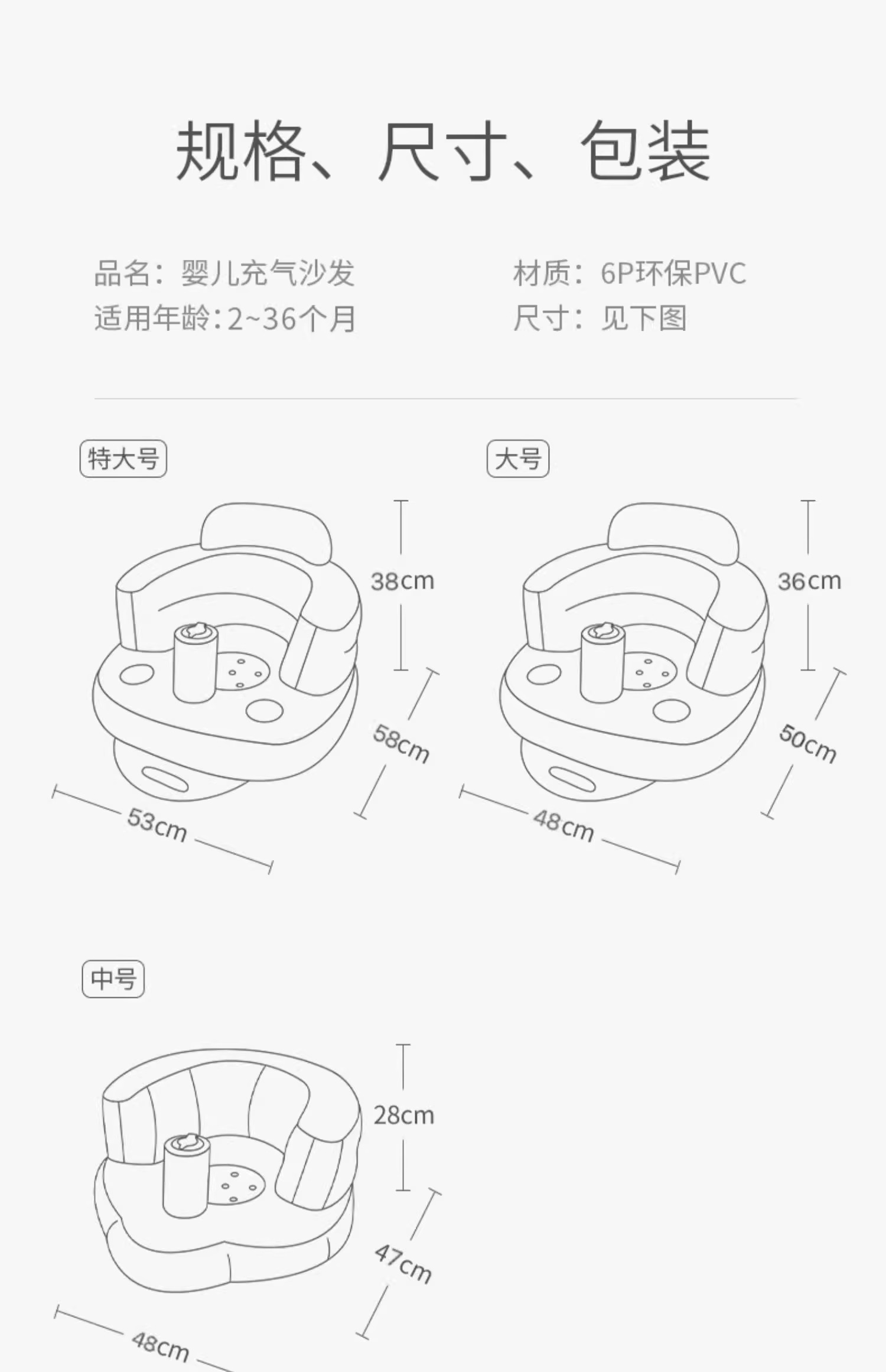 规格、尺寸、包装

品名：婴儿充气沙发
适用年龄：2~36个月

材质：6P环保PVC
尺寸：见下图

特大号

38cm
58cm
53cm

大号

36cm
50cm
48cm

中号

28cm
47cm
48cm