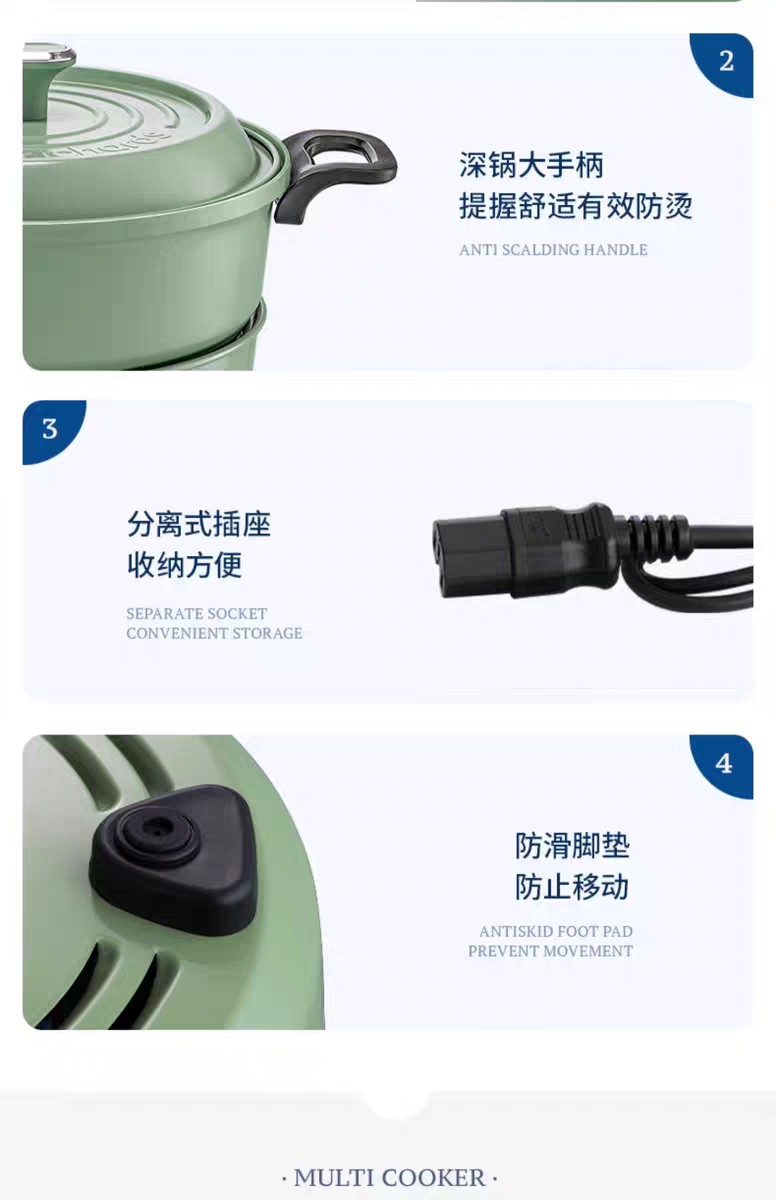 2

深锅大手柄
提握舒适有效防烫

ANTI SCALDING HANDLE

3

分离式插座
收纳方便

SEPARATE SOCKET
CONVENIENT STORAGE

4

防滑脚垫
防止移动

ANTISKID FOOT PAD
PREVENT MOVEMENT

· MULTI COOKER ·