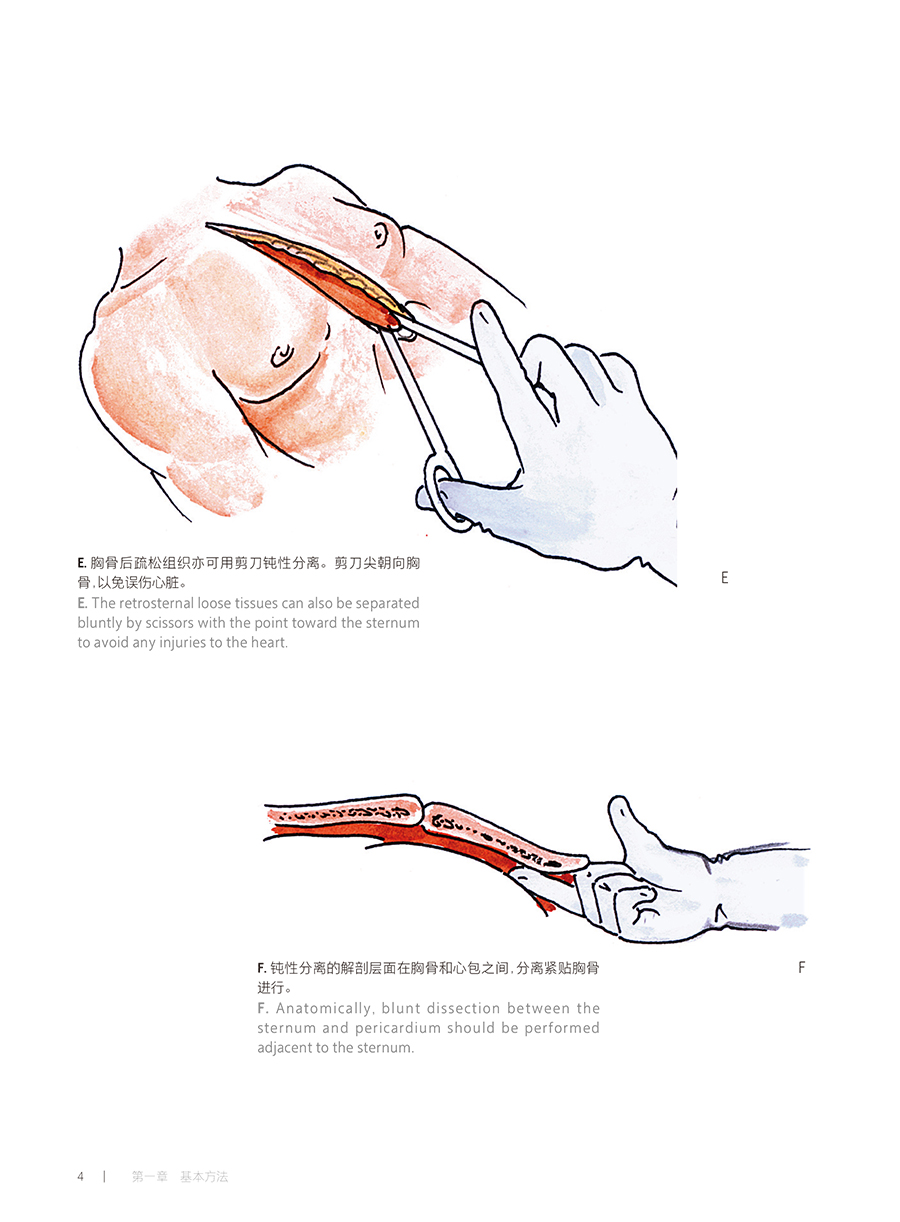 E. 胸骨后疏松组织亦可用剪刀钝性分离。剪刀尖朝向胸骨，以免误伤心脏。
E. The retrosternal loose tissues can also be separated bluntly by scissors with the point toward the sternum to avoid any injuries to the heart.

E

F. 钝性分离的解剖层面在胸骨和心包之间，分离紧贴胸骨进行。
F. Anatomically, blunt dissection between the sternum and pericardium should be performed adjacent to the sternum.

F

4 | 第一章 基本方法