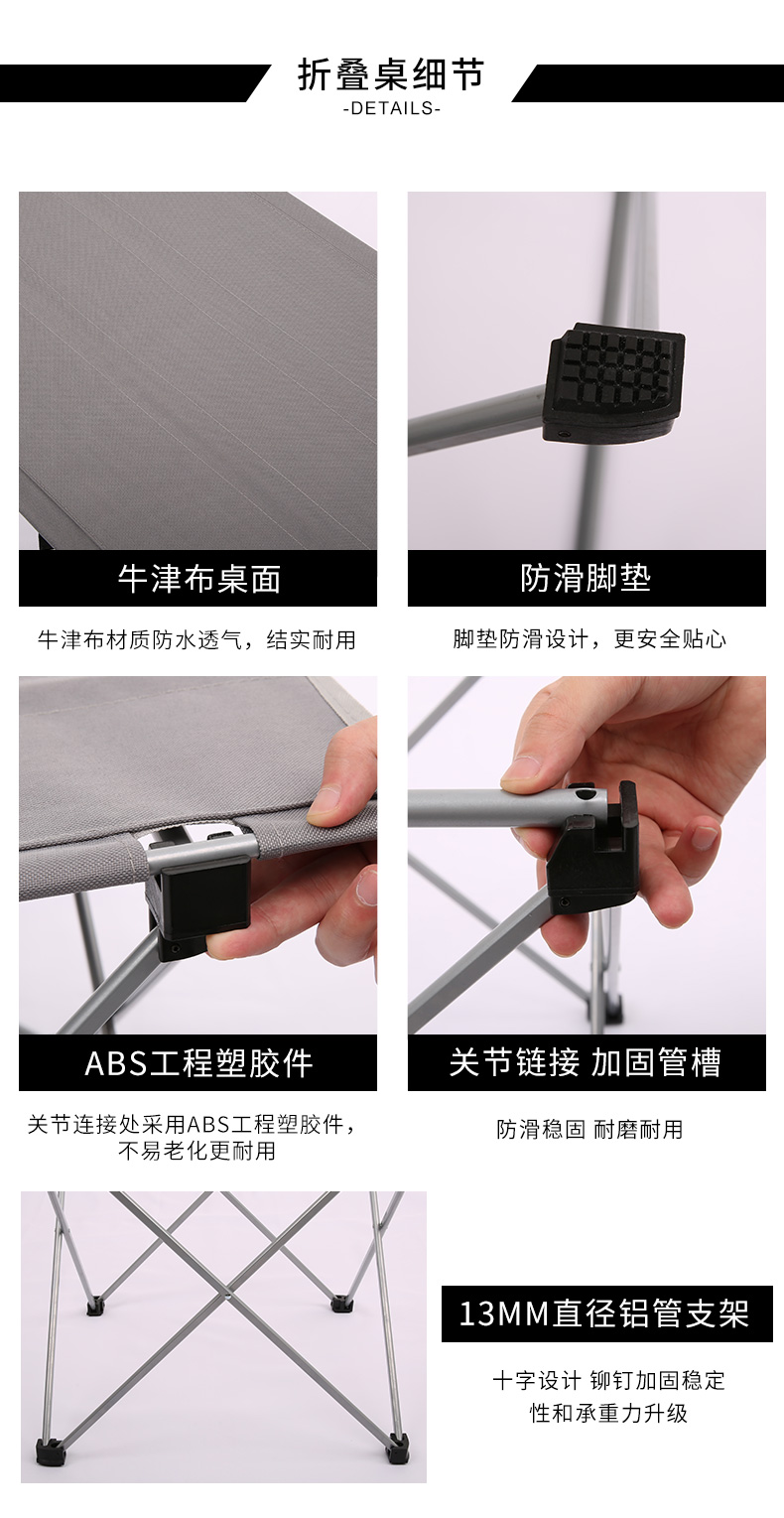 折叠桌细节
-DETAILS-

牛津布桌面

牛津布材质防水透气，结实耐用

防滑脚垫

脚垫防滑设计，更安全贴心

ABS工程塑胶件

关节连接处采用ABS工程塑胶件，不易老化更耐用

关节链接 加固管槽

防滑稳固 耐磨耐用

13MM直径铝管支架

十字设计 铆钉加固稳定性和承重力升级