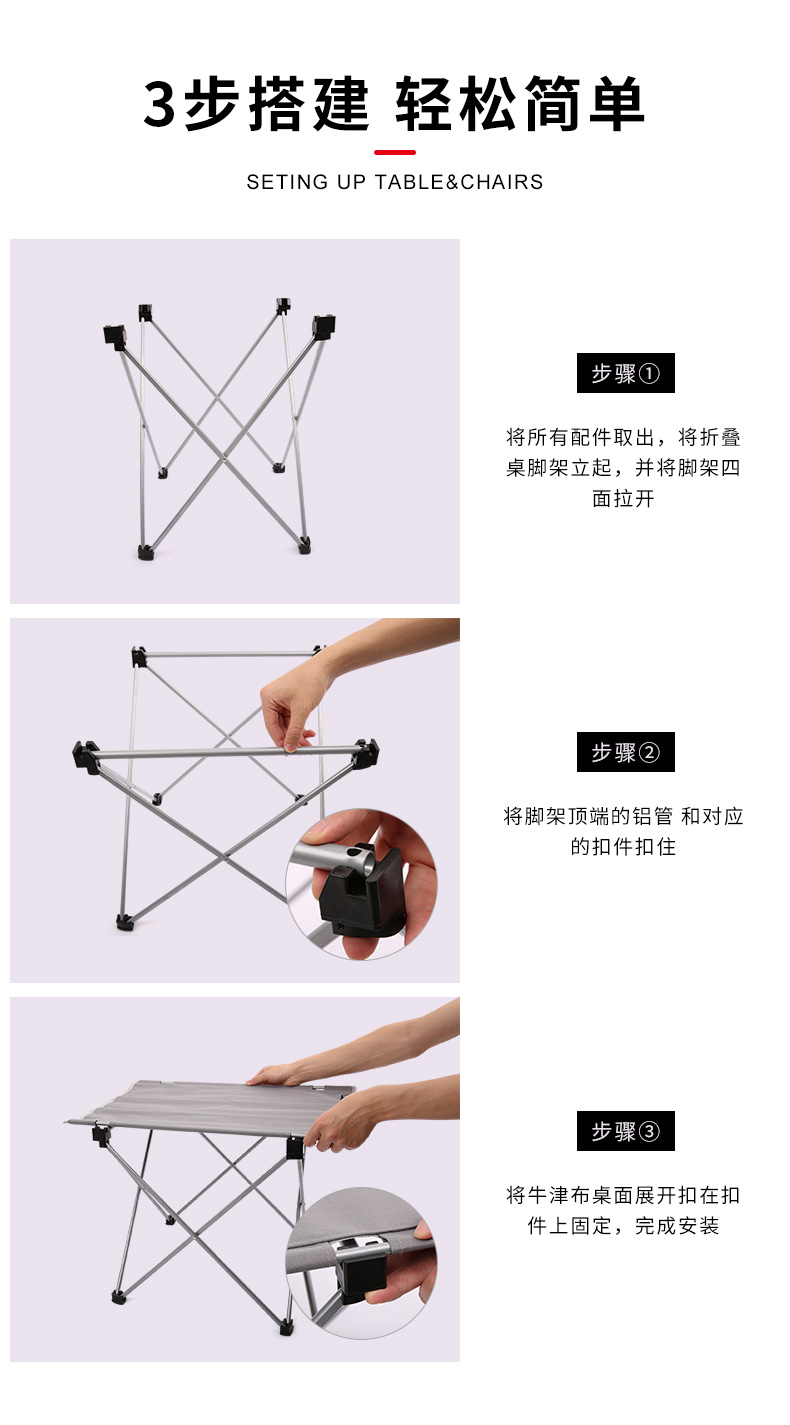 3步搭建 轻松简单

SETING UP TABLE&CHAIRS

步骤①

将所有配件取出，将折叠桌脚架立起，并将脚架四面拉开

步骤②

将脚架顶端的铝管 和对应的扣件扣住

步骤③

将牛津布桌面展开扣在扣件上固定，完成安装