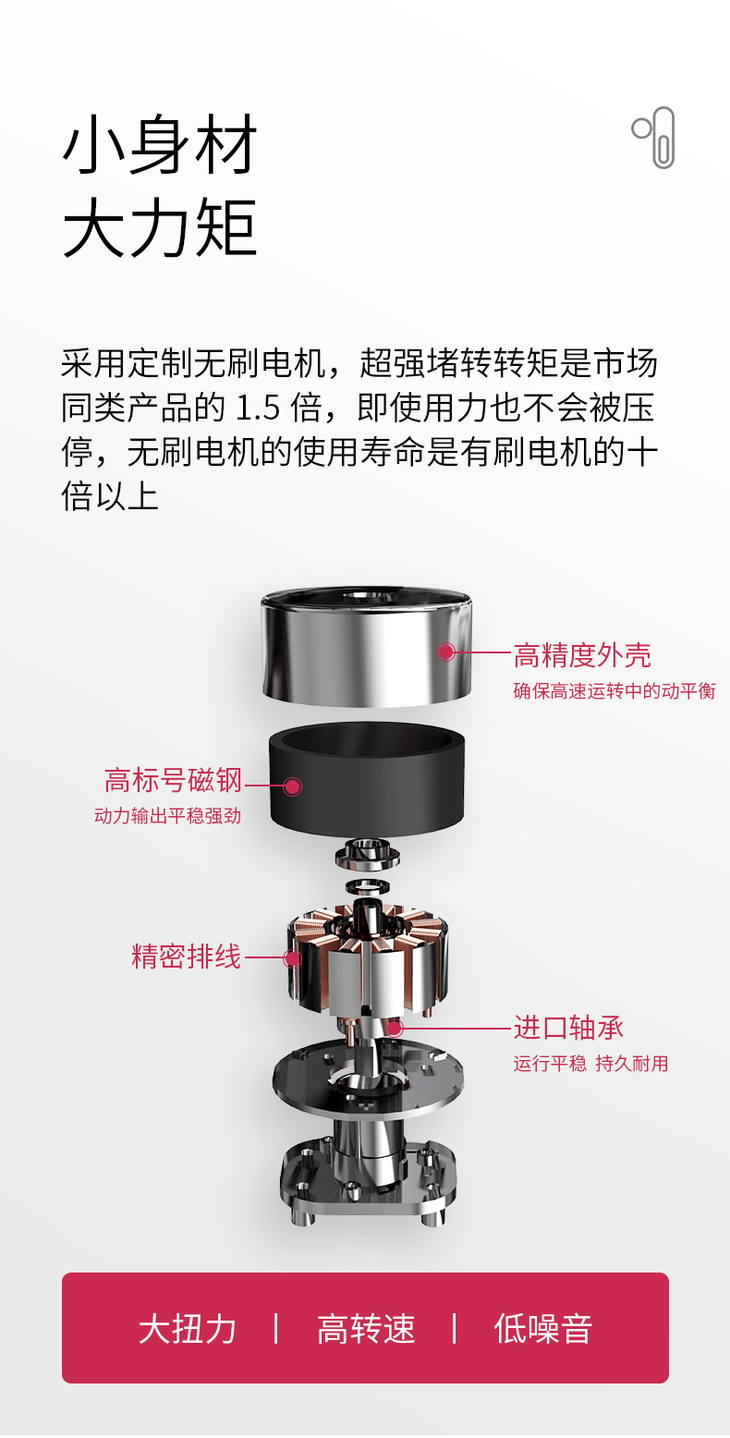 小身材
大力矩

采用定制无刷电机，超强堵转转矩是市场同类产品的 1.5 倍，即使用力也不会被压停，无刷电机的使用寿命是有刷电机的十倍以上

高精度外壳
确保高速运转中的动平衡

高标号磁钢
动力输出平稳强劲

精密排线

进口轴承
运行平稳 持久耐用

大扭力 | 高转速 | 低噪音