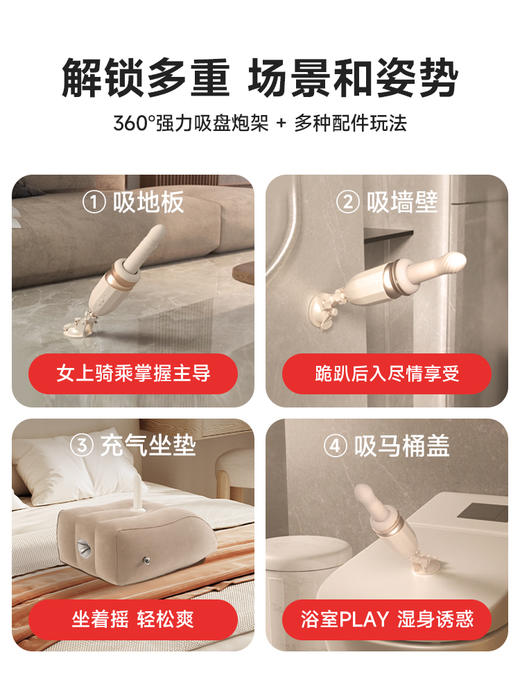 解锁多重 场景和姿势

360°强力吸盘炮架 + 多种配件玩法

① 吸地板

女上骑乘掌握主导

② 吸墙壁

跪趴后入尽情享受

③ 充气坐垫

坐着摇 轻松爽

④ 吸马桶盖

浴室PLAY 湿身诱惑